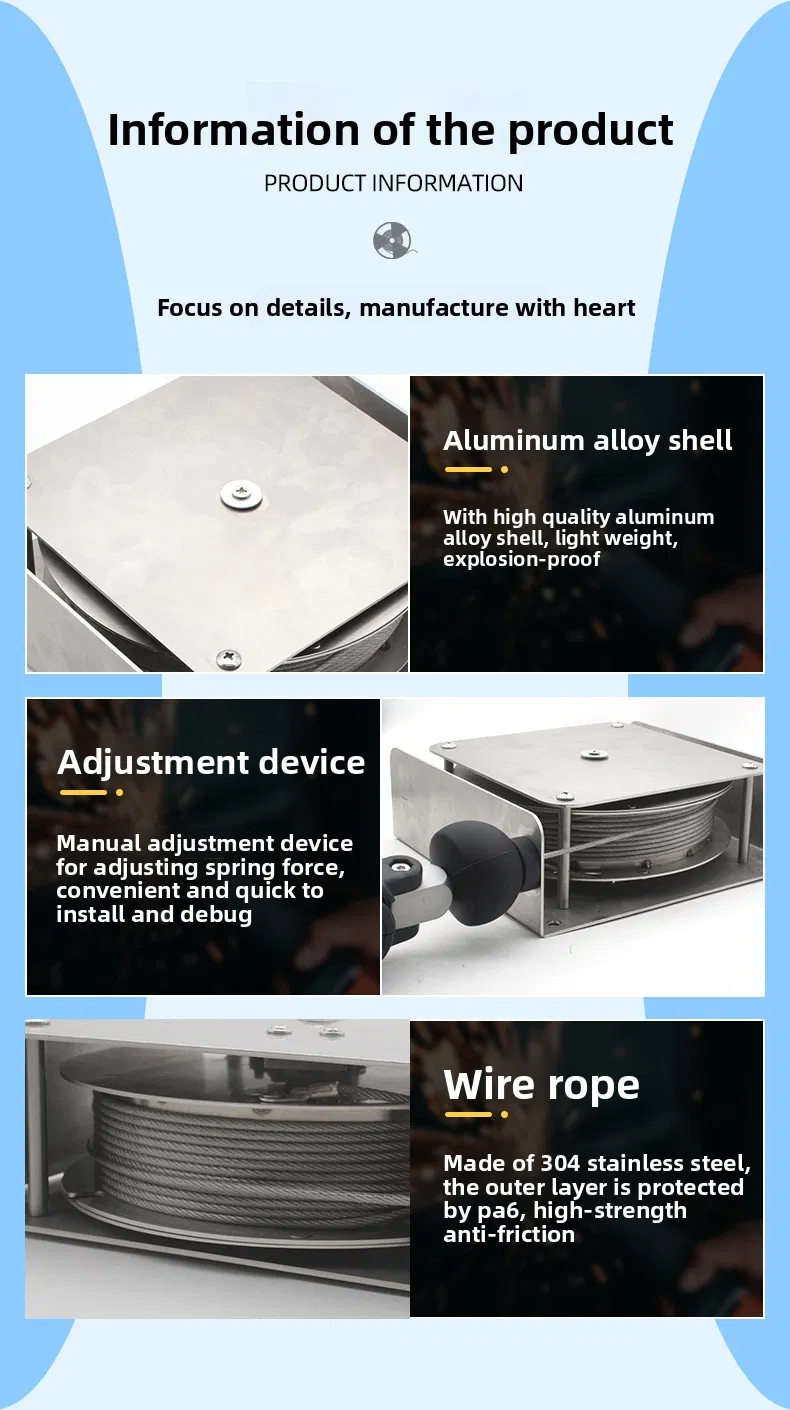 Information of the product

PRODUCT INFORMATION

Focus on details, manufacture with heart

Aluminum alloy shell

With high quality aluminum alloy shell, light weight, explosion-proof

Adjustment device

Manual adjustment device for adjusting spring force, convenient and quick to install and debug

Wire rope

Made of 304 stainless steel, the outer layer is protected by pa6, high-strength anti-friction