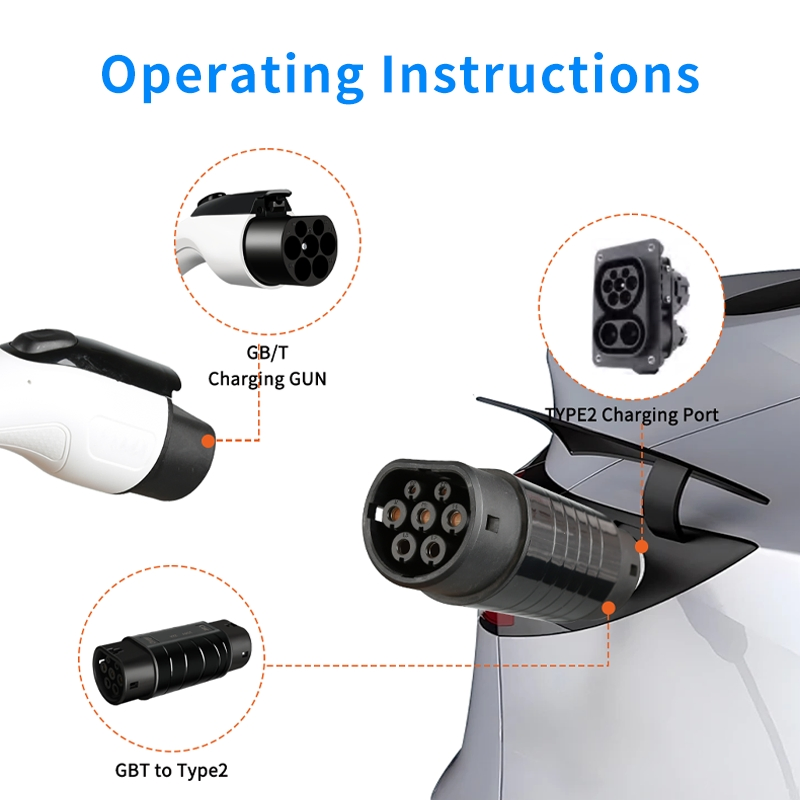 Operating Instructions

GB/T
Charging GUN

TYPE2 Charging Port

GBT to Type2