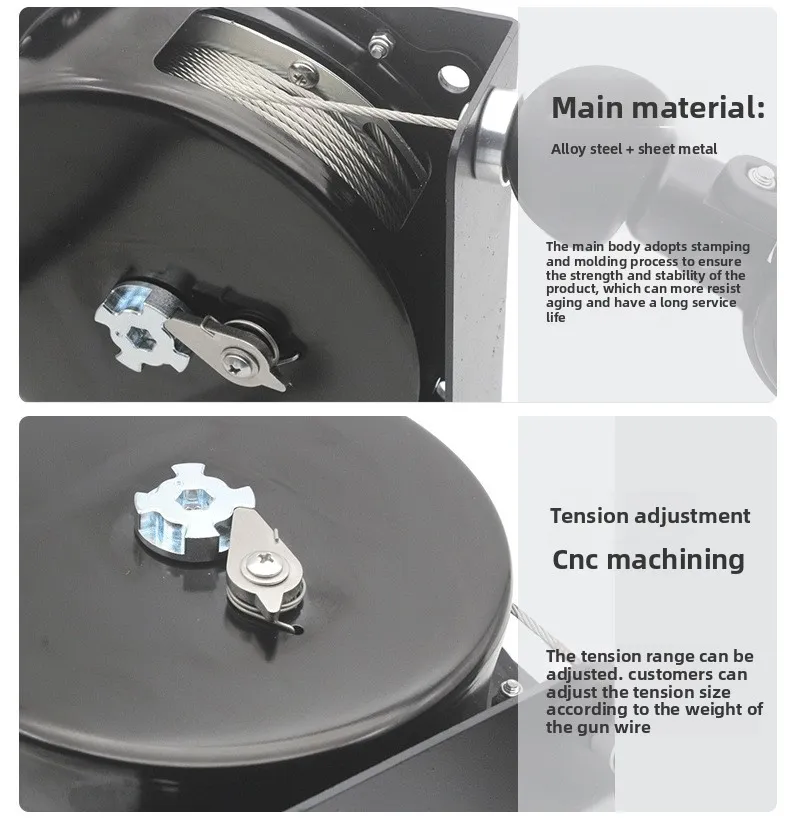 Main material:

Alloy steel + sheet metal

The main body adopts stamping and molding process to ensure the strength and stability of the product, which can more resist aging and have a long service life

Tension adjustment

Cnc machining

The tension range can be adjusted. customers can adjust the tension size according to the weight of the gun wire