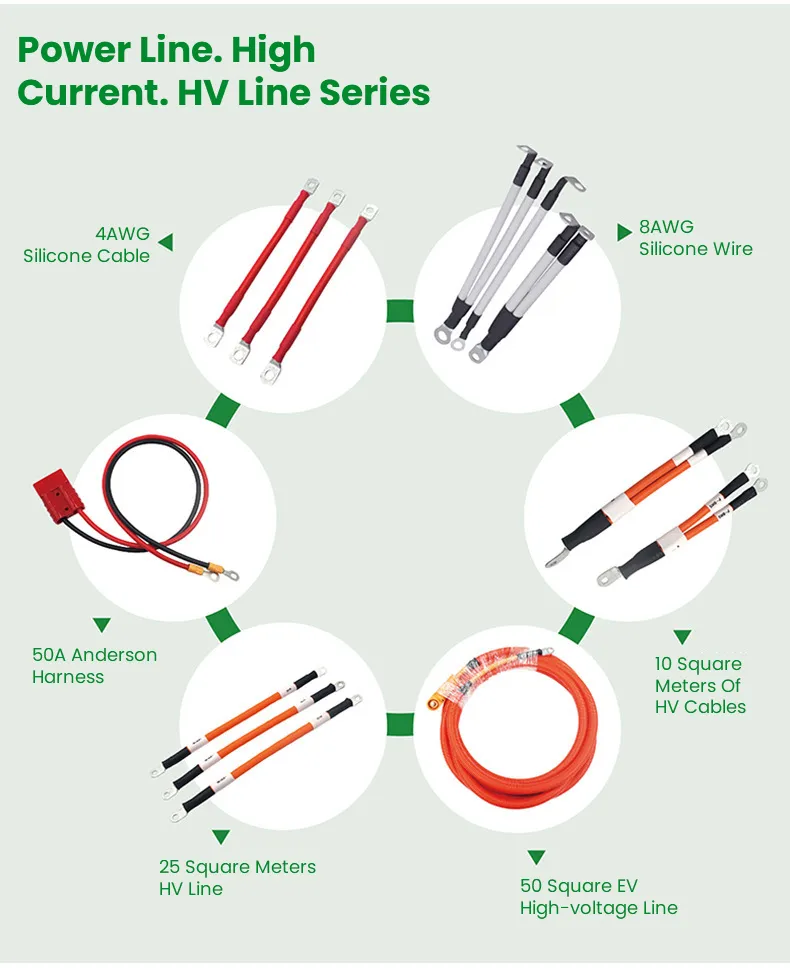 Power Line. High Current. HV Line Series

4AWG
Silicone Cable

8AWG
Silicone Wire

50A Anderson
Harness

10 Square
Meters Of
HV Cables

25 Square Meters
HV Line

50 Square EV
High-voltage Line