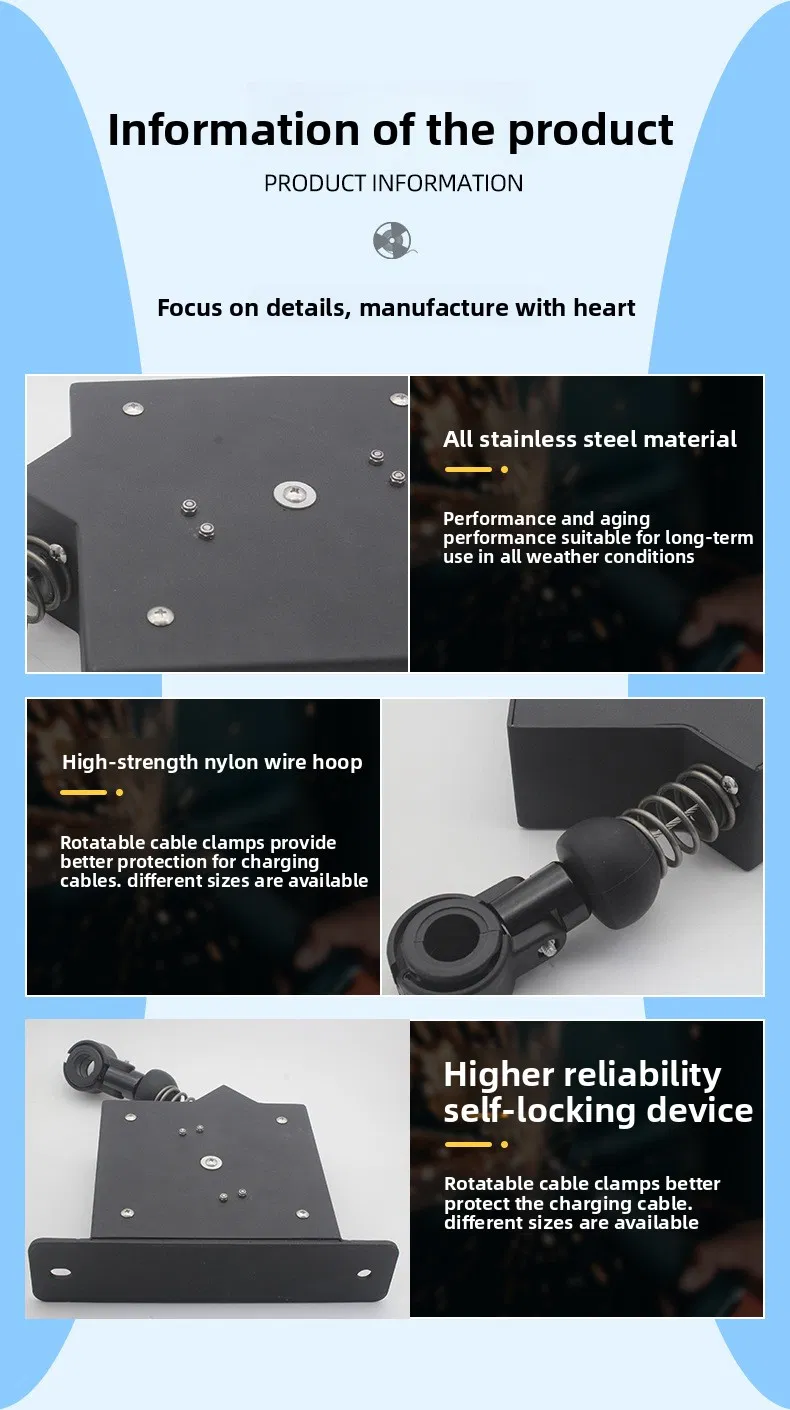 Information of the product

PRODUCT INFORMATION

Focus on details, manufacture with heart

All stainless steel material

Performance and aging performance suitable for long-term use in all weather conditions

High-strength nylon wire hoop

Rotatable cable clamps provide better protection for charging cables. different sizes are available

Higher reliability self-locking device

Rotatable cable clamps better protect the charging cable. different sizes are available