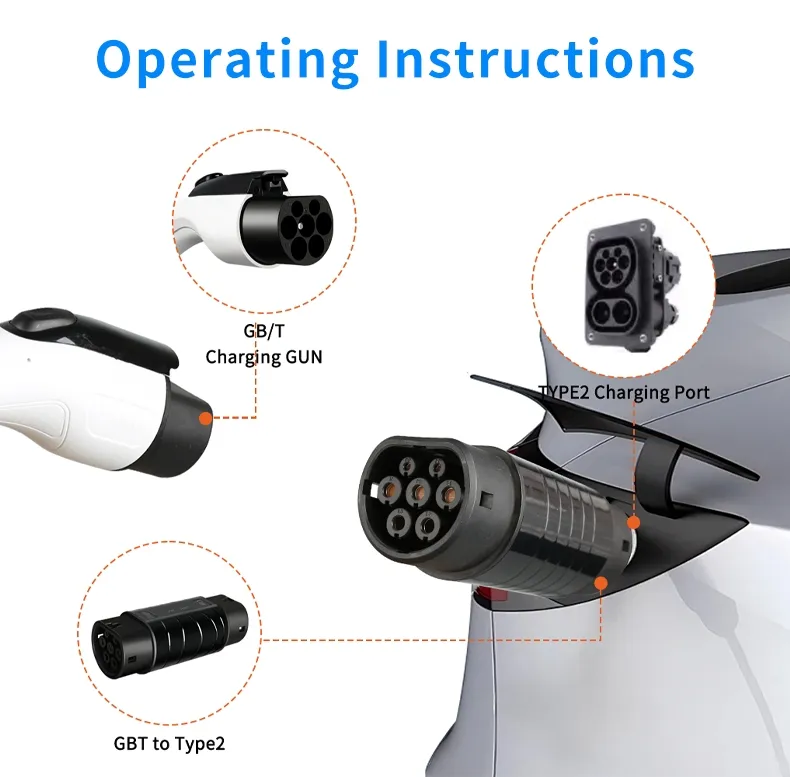 Operating Instructions

GB/T
Charging GUN

TYPE2 Charging Port

GBT to Type2