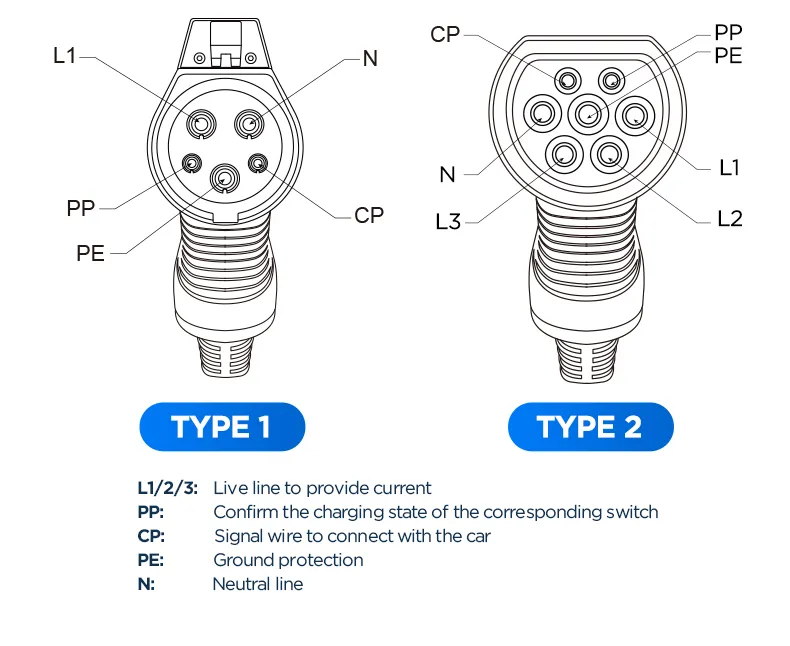 L1
N
PP
CP
PE

CP
PP
PE
N
L1
L3
L2

TYPE 1

TYPE 2

L1/2/3: Live line to provide current
PP: Confirm the charging state of the corresponding switch
CP: Signal wire to connect with the car
PE: Ground protection
N: Neutral line