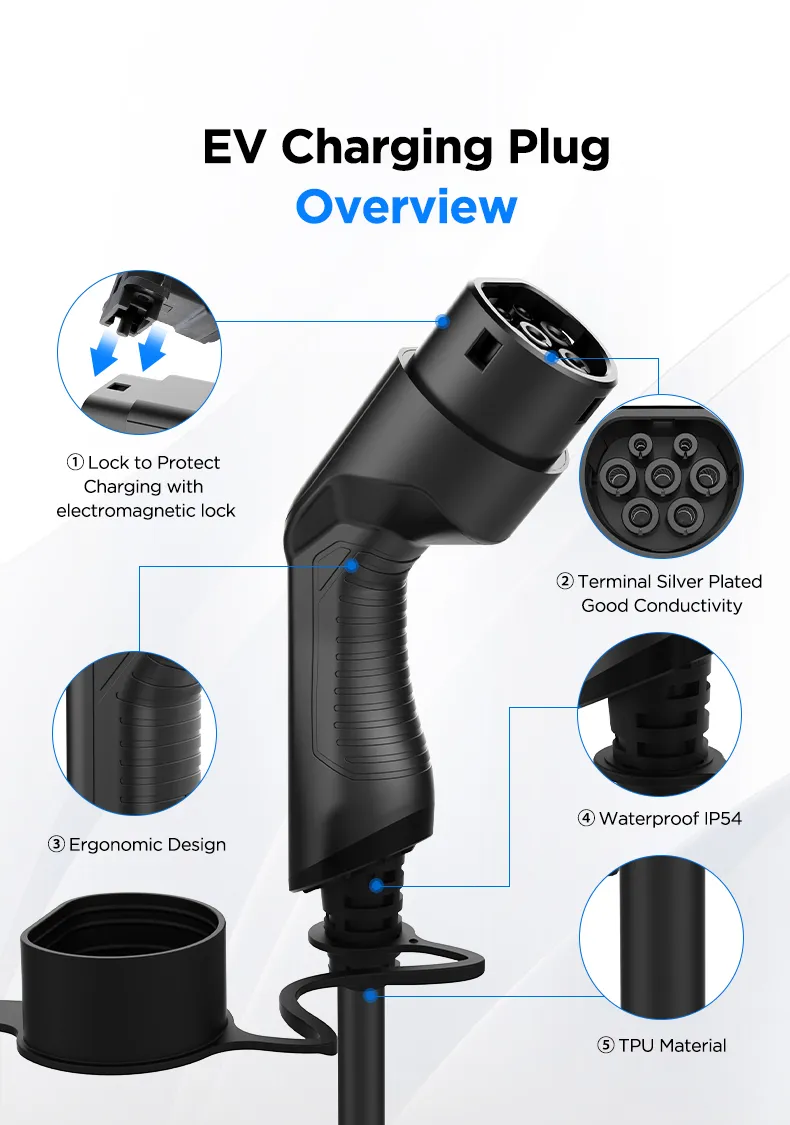 EV Charging Plug
Overview

① Lock to Protect Charging with electromagnetic lock

② Terminal Silver Plated Good Conductivity

③ Ergonomic Design

④ Waterproof IP54

⑤ TPU Material