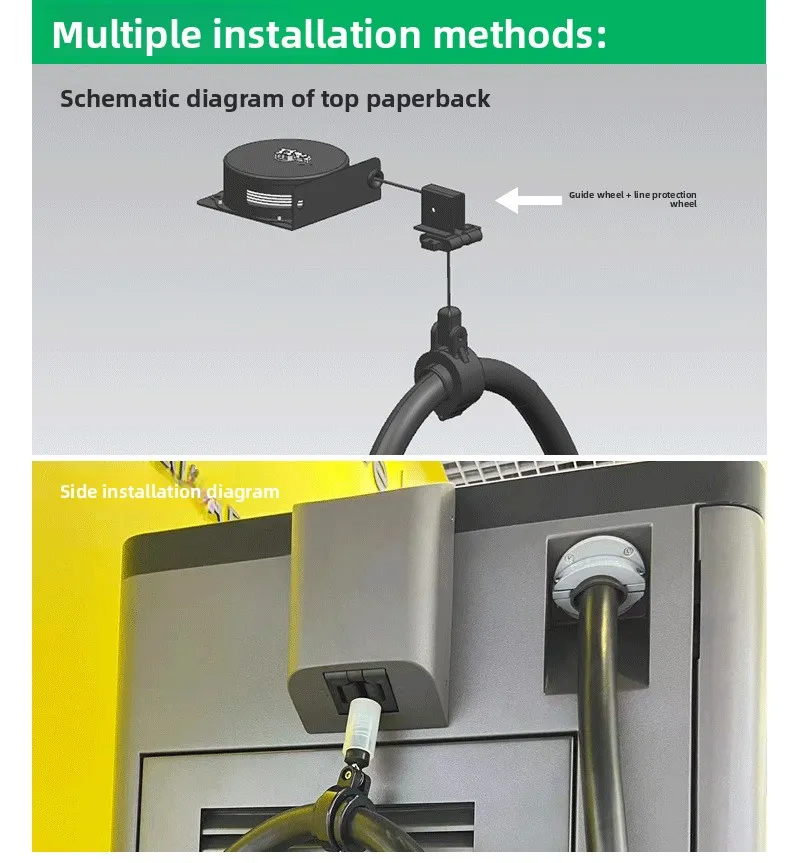 Multiple installation methods:

Schematic diagram of top paperback

Guide wheel + line protection wheel

Side installation diagram