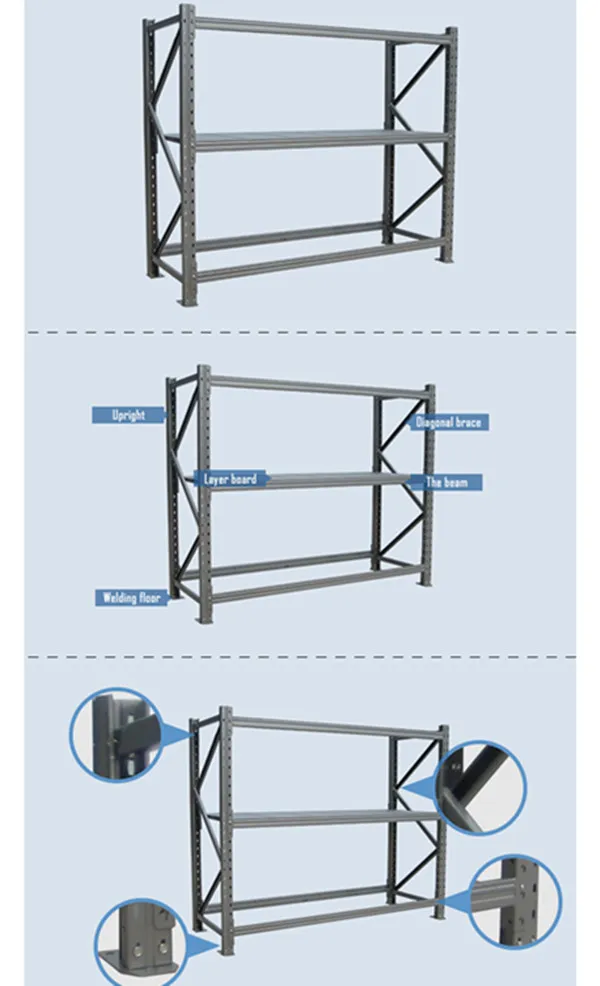 Upright
Diagonal brace
Layer board
The beam
Welding floor