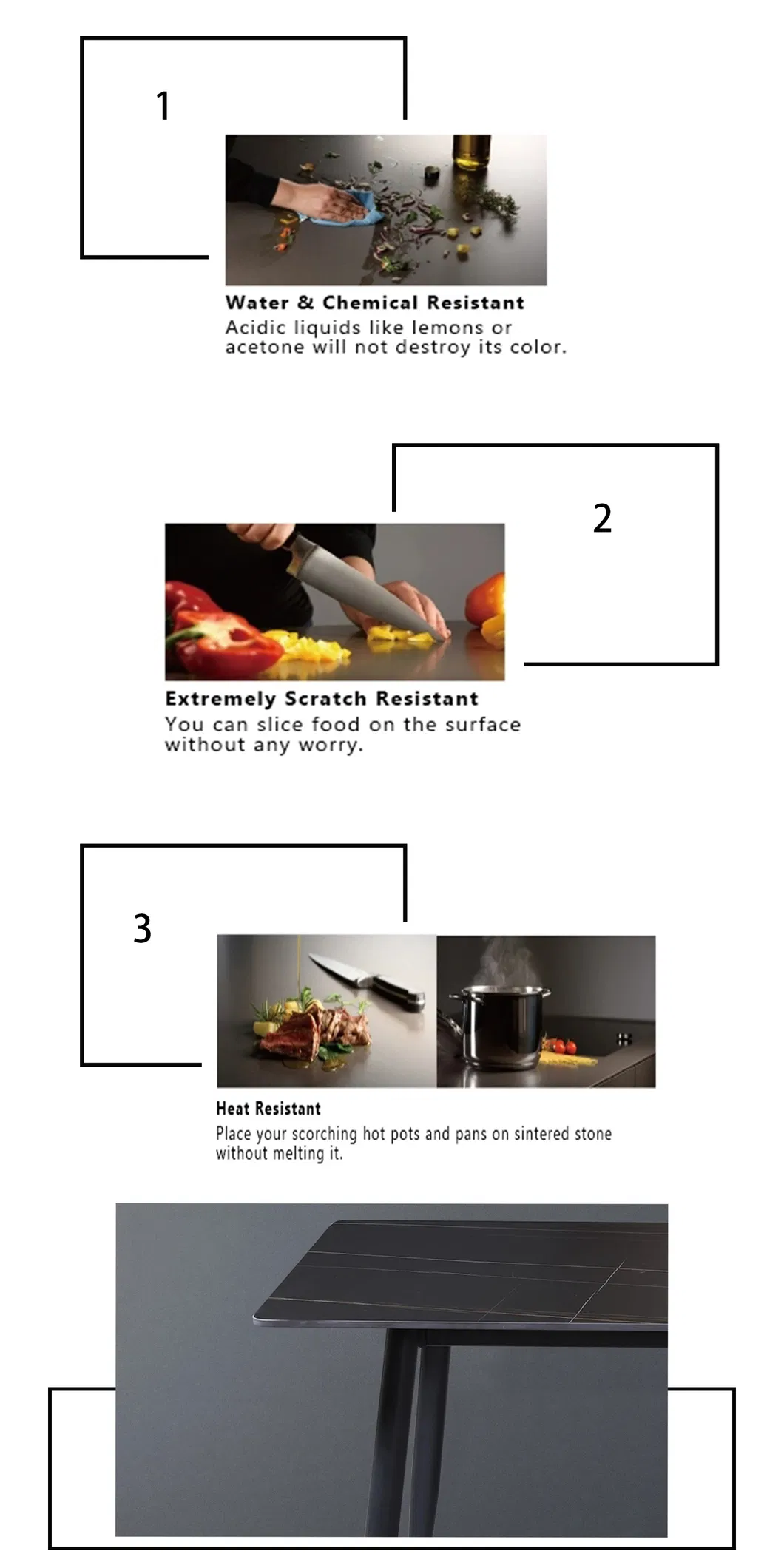 1

Water & Chemical Resistant
Acidic liquids like lemons or acetone will not destroy its color.

2

Extremely Scratch Resistant
You can slice food on the surface without any worry.

3

Heat Resistant
Place your scorching hot pots and pans on sintered stone without melting it.