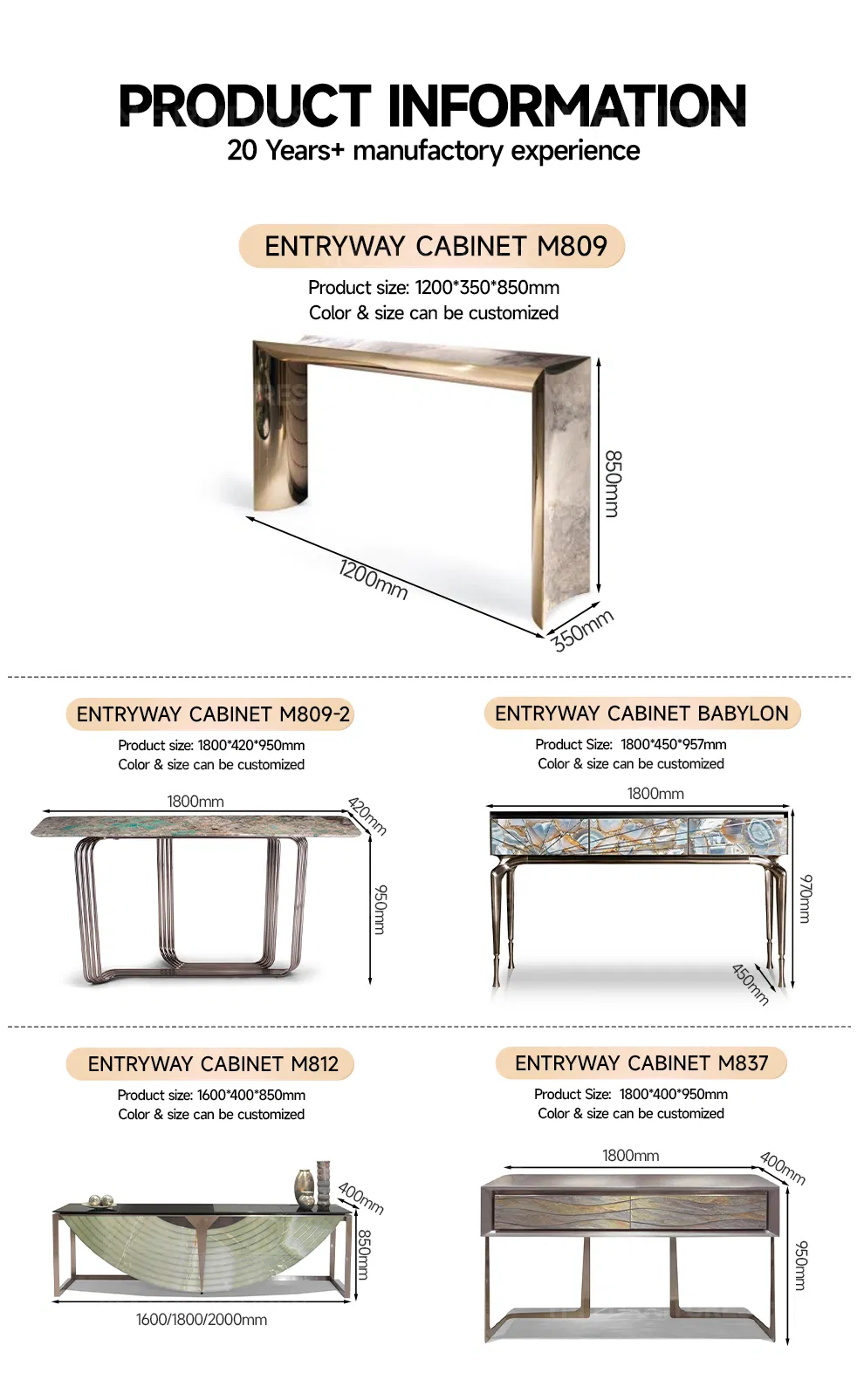 PRODUCT INFORMATION
20 Years+ manufactory experience

ENTRYWAY CABINET M809
Product size: 1200*350*850mm
Color & size can be customized

850mm
1200mm
350mm

ENTRYWAY CABINET M809-2
Product size: 1800*420*950mm
Color & size can be customized

1800mm
420mm
950mm

ENTRYWAY CABINET BABYLON
Product Size: 1800*450*957mm
Color & size can be customized

1800mm
970mm
450mm

ENTRYWAY CABINET M812
Product size: 1600*400*850mm
Color & size can be customized

400mm
850mm
1600/1800/2000mm

ENTRYWAY CABINET M837
Product Size: 1800*400*950mm
Color & size can be customized

1800mm
400mm
950mm