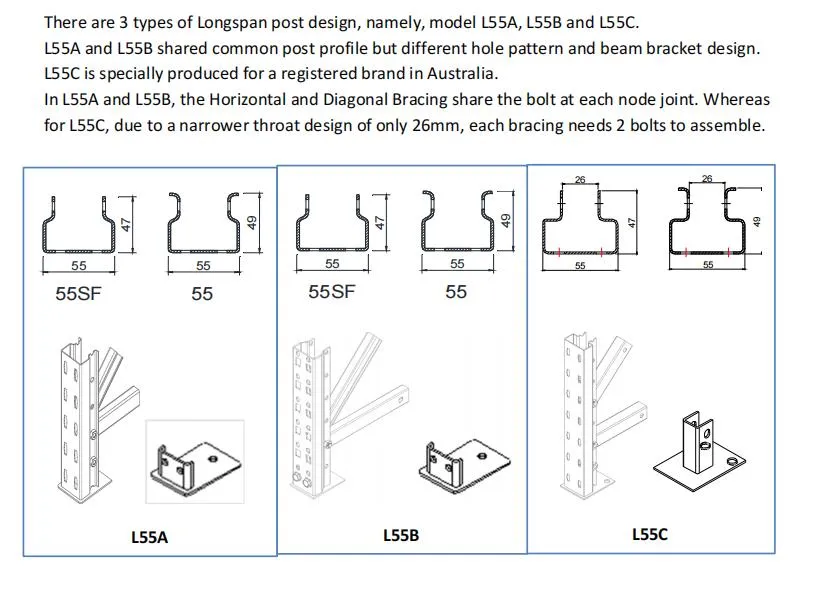 There are 3 types of Longspan post design, namely, model L55A, L55B and L55C.
L55A and L55B shared common post profile but different hole pattern and beam bracket design.
L55C is specially produced for a registered brand in Australia.
In L55A and L55B, the Horizontal and Diagonal Bracing share the bolt at each node joint. Whereas for L55C, due to a narrower throat design of only 26mm, each bracing needs 2 bolts to assemble.

47
55
55SF

49
55
55

L55A

47
55
55SF

49
55
55

L55B

26
47
55

26
49
55

L55C