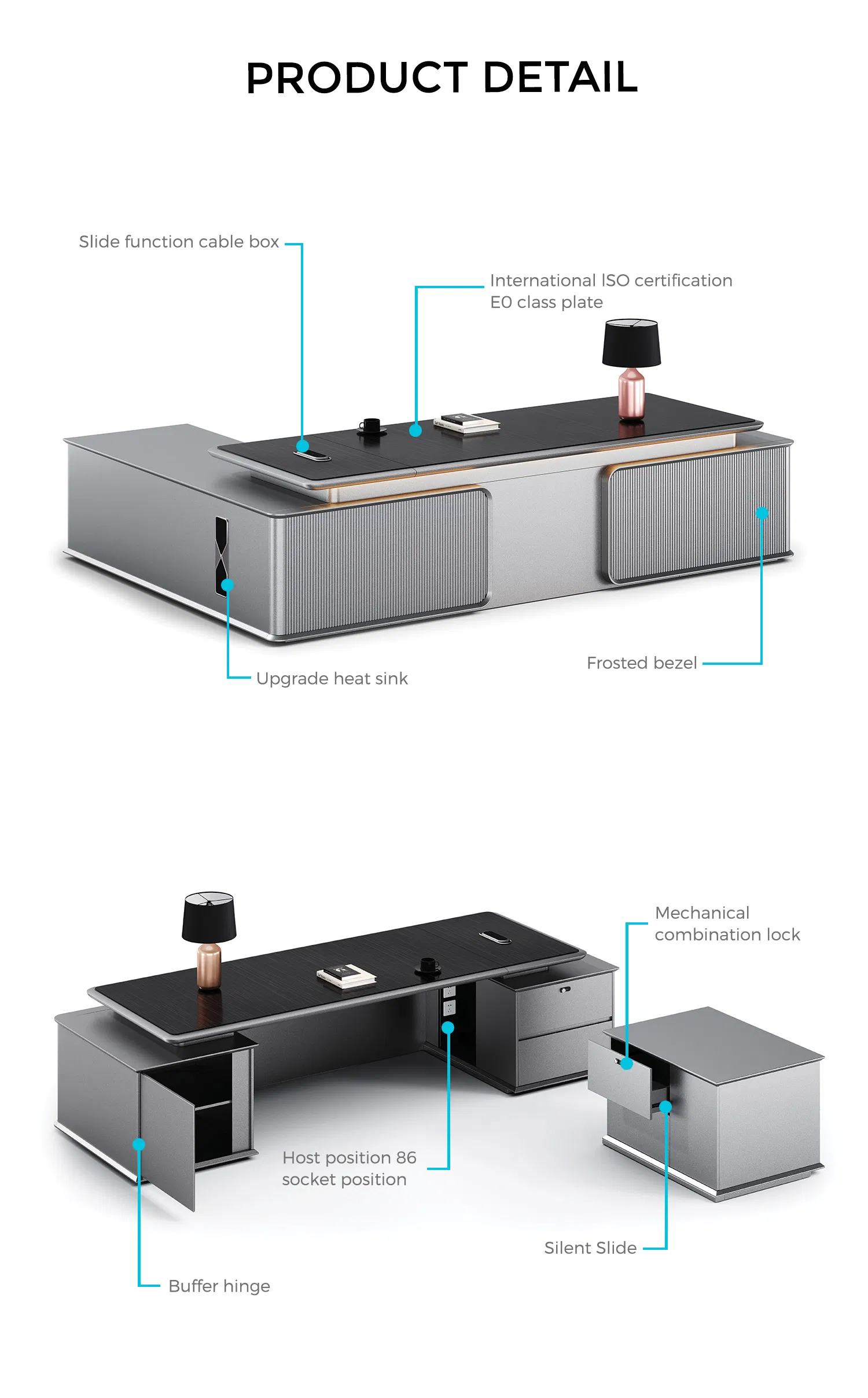 PRODUCT DETAIL

Slide function cable box

International ISO certification E0 class plate

Upgrade heat sink

Frosted bezel

Mechanical combination lock

Host position 86 socket position

Silent Slide

Buffer hinge