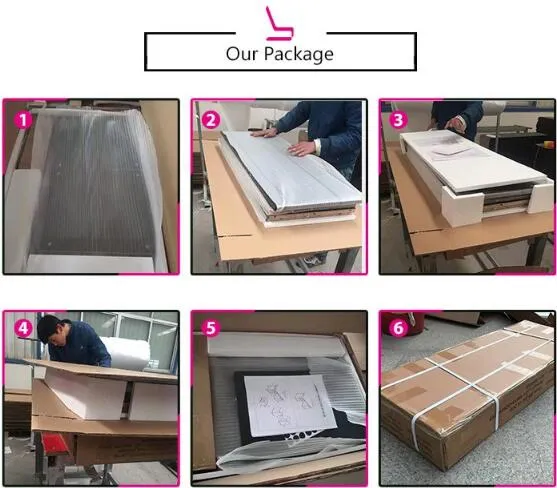 Our Package

1

2

3

4

5

6