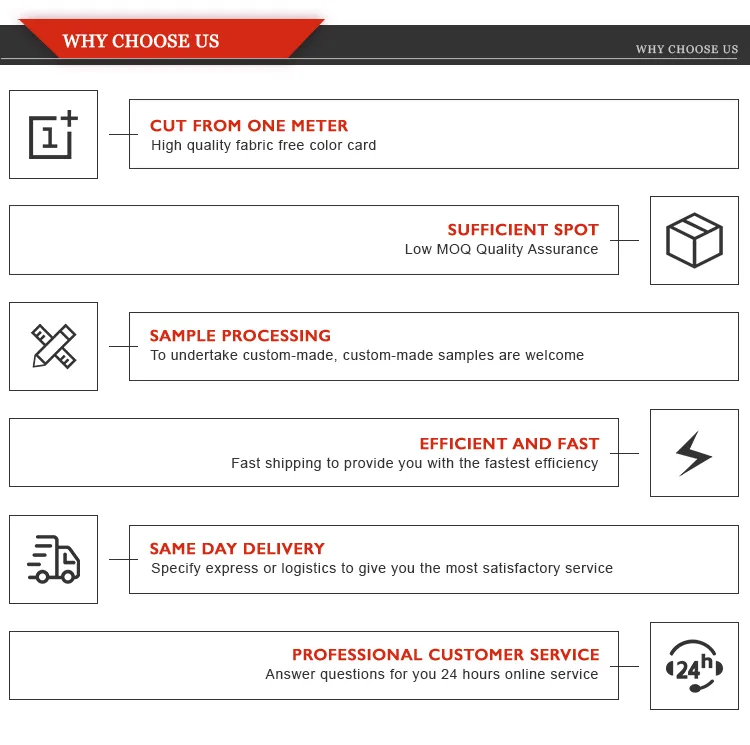 WHY CHOOSE US

WHY CHOOSE US

1+

CUT FROM ONE METER
High quality fabric free color card

SUFFICIENT SPOT
Low MOQ Quality Assurance

SAMPLE PROCESSING
To undertake custom-made, custom-made samples are welcome

EFFICIENT AND FAST
Fast shipping to provide you with the fastest efficiency

SAME DAY DELIVERY
Specify express or logistics to give you the most satisfactory service

PROFESSIONAL CUSTOMER SERVICE
Answer questions for you 24 hours online service

24h