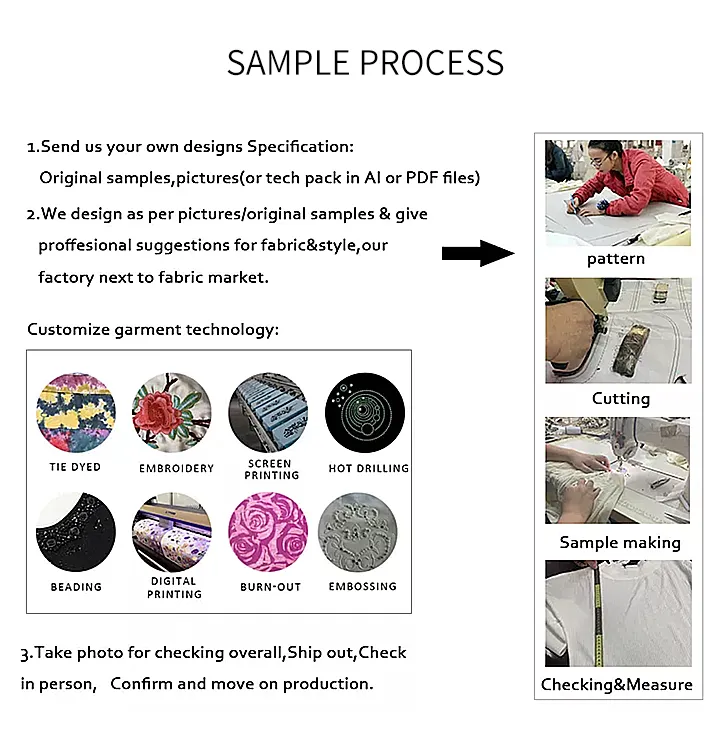 SAMPLE PROCESS

1.Send us your own designs Specification:
Original samples,pictures(or tech pack in AI or PDF files)

2.We design as per pictures/original samples & give proffesional suggestions for fabric&style,our factory next to fabric market.

Customize garment technology:

TIE DYED
EMBROIDERY
SCREEN PRINTING
HOT DRILLING
BEADING
DIGITAL PRINTING
BURN-OUT
EMBOSSING

3.Take photo for checking overall,Ship out,Check in person, Confirm and move on production.

pattern
Cutting
Sample making
Checking&Measure