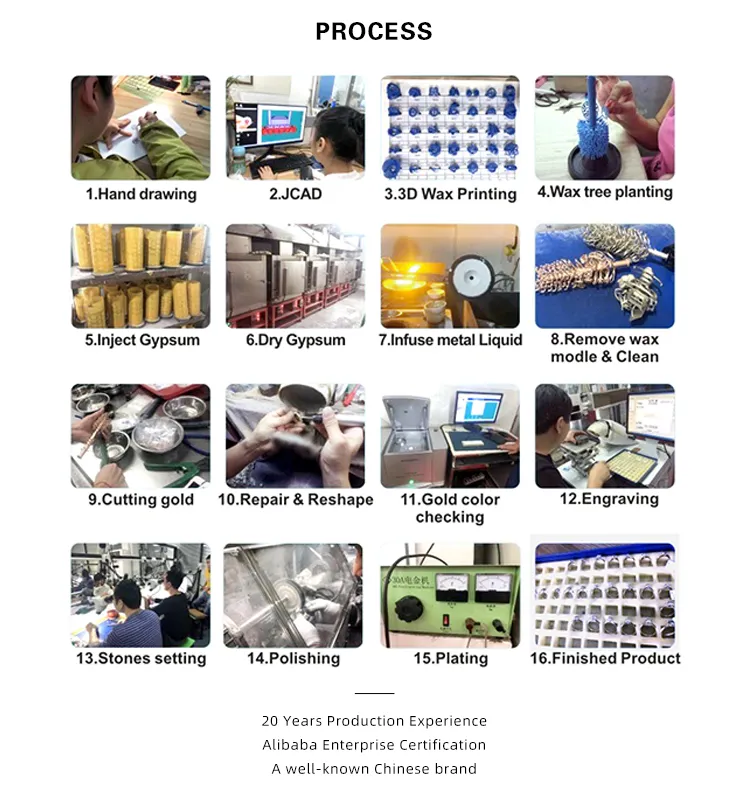 PROCESS

1.Hand drawing

2.JCAD

3.3D Wax Printing

4.Wax tree planting

5.Inject Gypsum

6.Dry Gypsum

7.Infuse metal Liquid

8.Remove wax modle & Clean

9.Cutting gold

10.Repair & Reshape

11.Gold color checking

12.Engraving

13.Stones setting

14.Polishing

30A电金机

15.Plating

16.Finished Product

20 Years Production Experience
Alibaba Enterprise Certification
A well-known Chinese brand