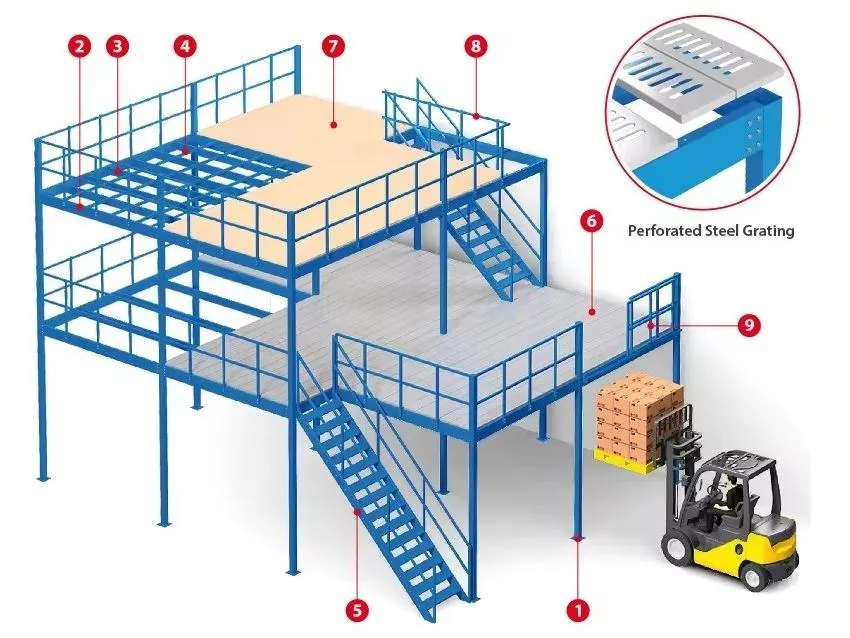 2
3
4
7
8
Perforated Steel Grating
6
9
5
1