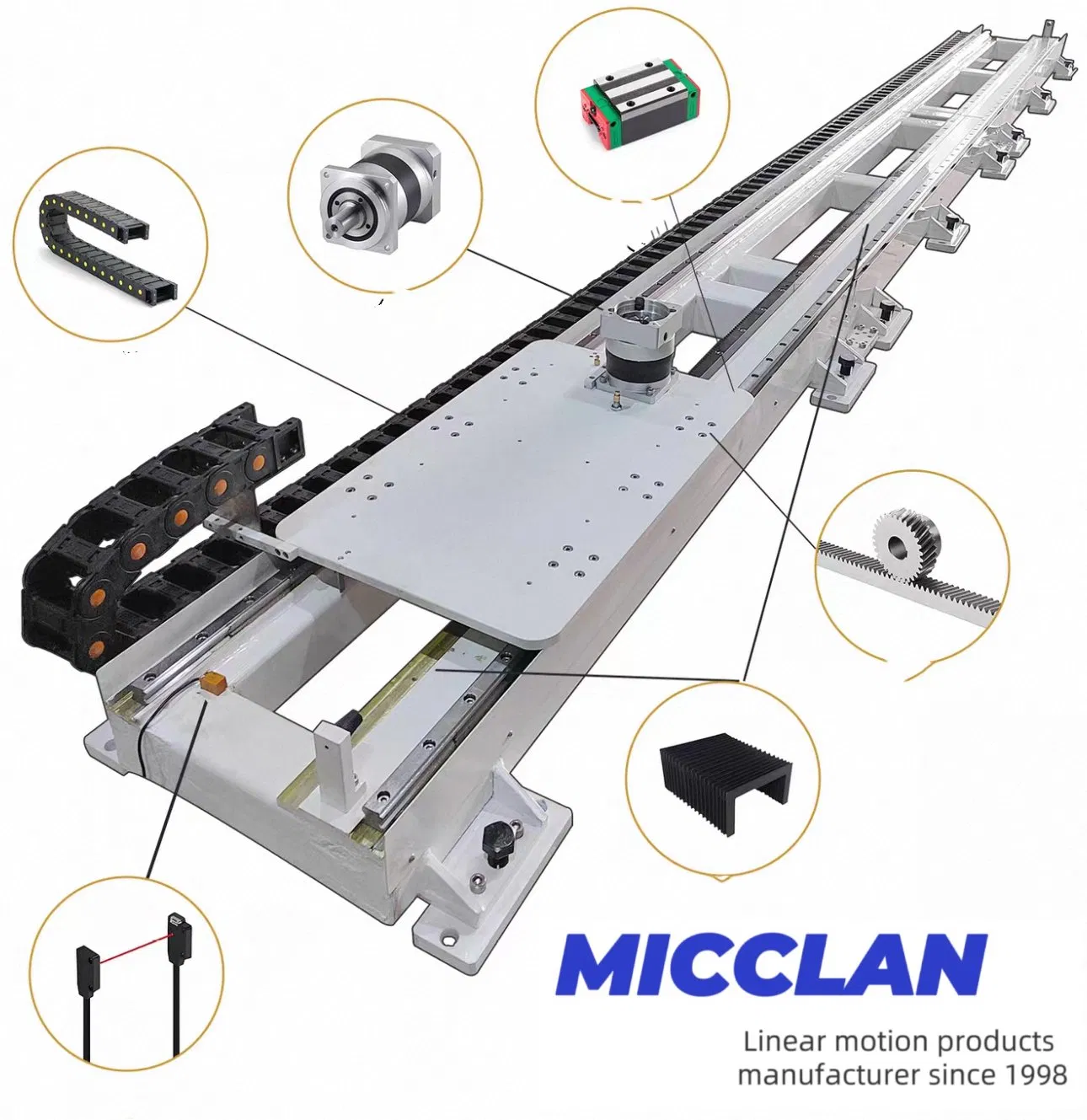 MICCLAN

Linear motion products manufacturer since 1998