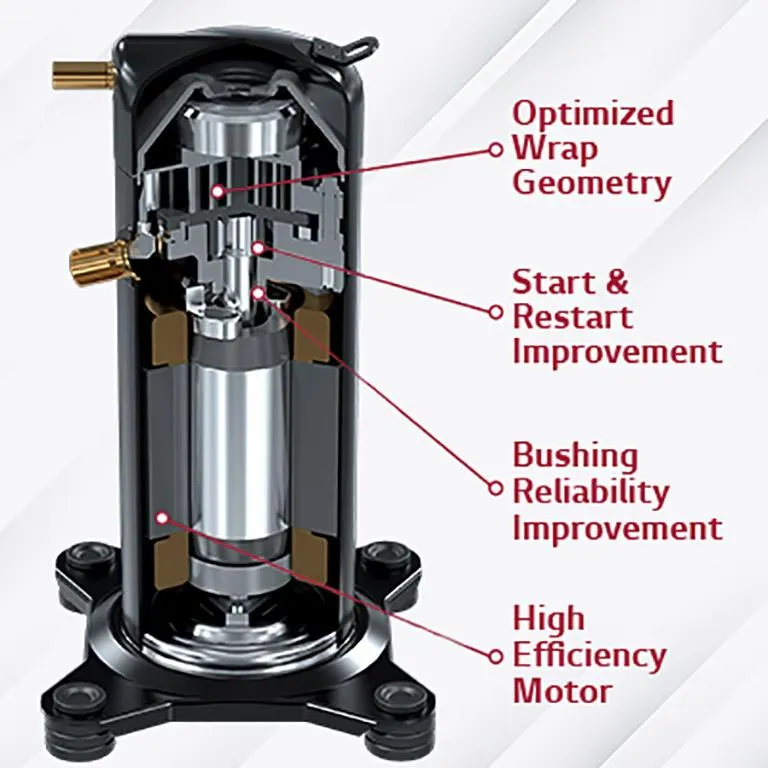 Optimized Wrap Geometry

Start & Restart Improvement

Bushing Reliability Improvement

High Efficiency Motor