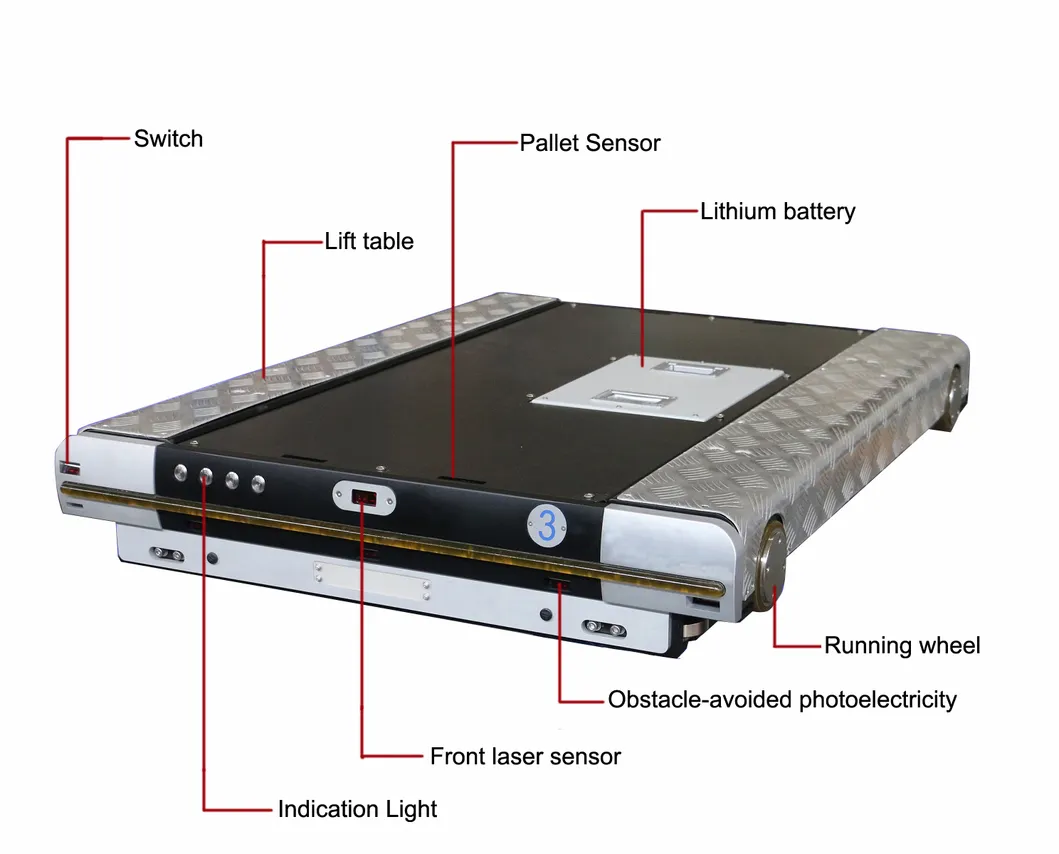 Switch

Pallet Sensor

Lithium battery

Lift table

3

Running wheel

Obstacle-avoided photoelectricity

Front laser sensor

Indication Light