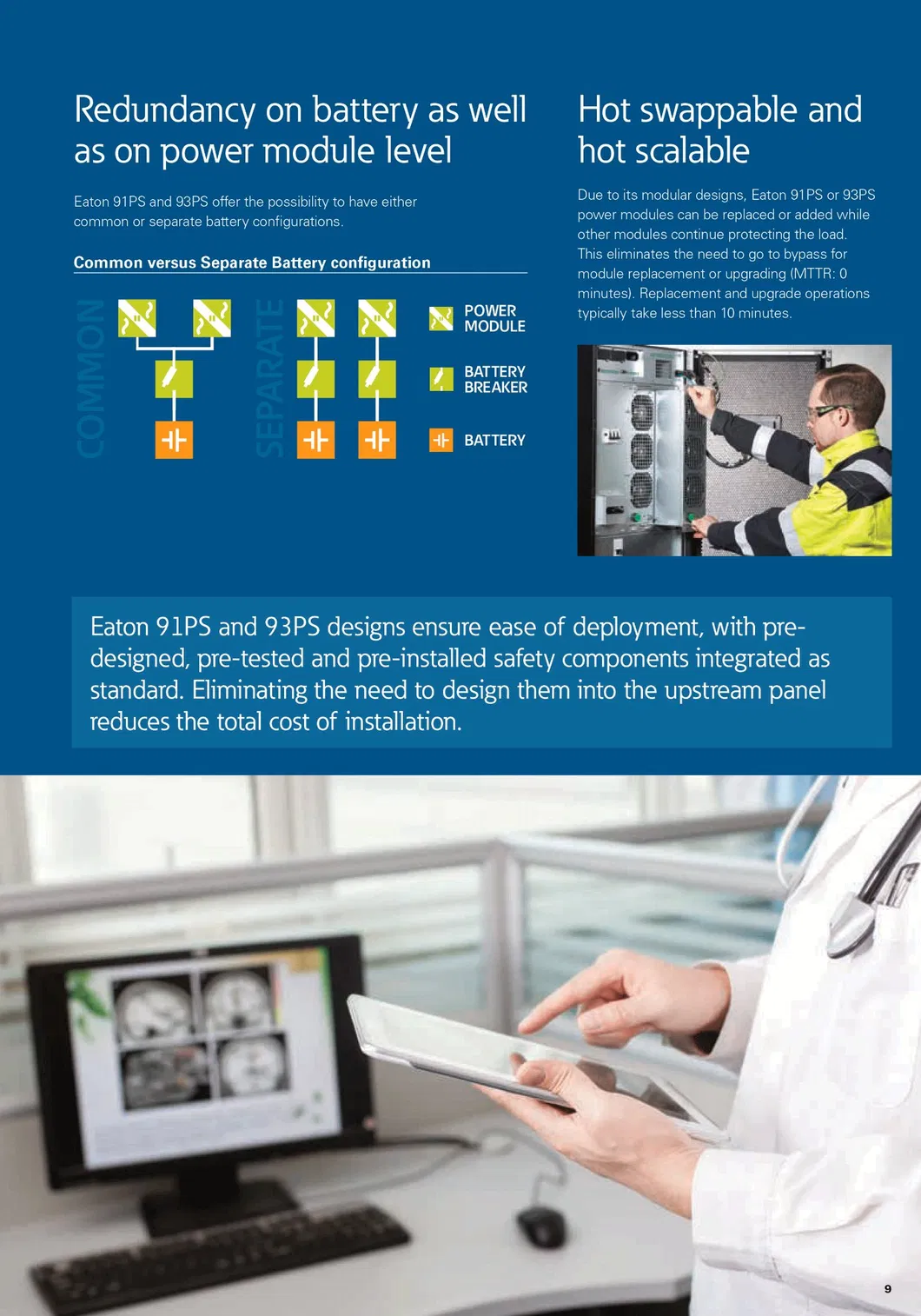 Redundancy on battery as well as on power module level

Eaton 91PS and 93PS offer the possibility to have either common or separate battery configurations.

Common versus Separate Battery configuration

COMMON

SEPARATE

POWER MODULE

BATTERY BREAKER

BATTERY

Hot swappable and hot scalable

Due to its modular designs, Eaton 91PS or 93PS power modules can be replaced or added while other modules continue protecting the load. This eliminates the need to go to bypass for module replacement or upgrading (MTTR: 0 minutes). Replacement and upgrade operations typically take less than 10 minutes.

Eaton 91PS and 93PS designs ensure ease of deployment, with pre-designed, pre-tested and pre-installed safety components integrated as standard. Eliminating the need to design them into the upstream panel reduces the total cost of installation.

9