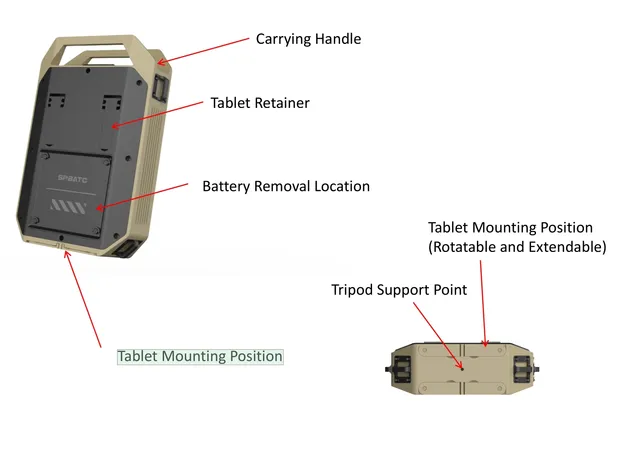 Carrying Handle

Tablet Retainer

SPBATC

Battery Removal Location

Tablet Mounting Position
(Rotatable and Extendable)

Tripod Support Point

Tablet Mounting Position