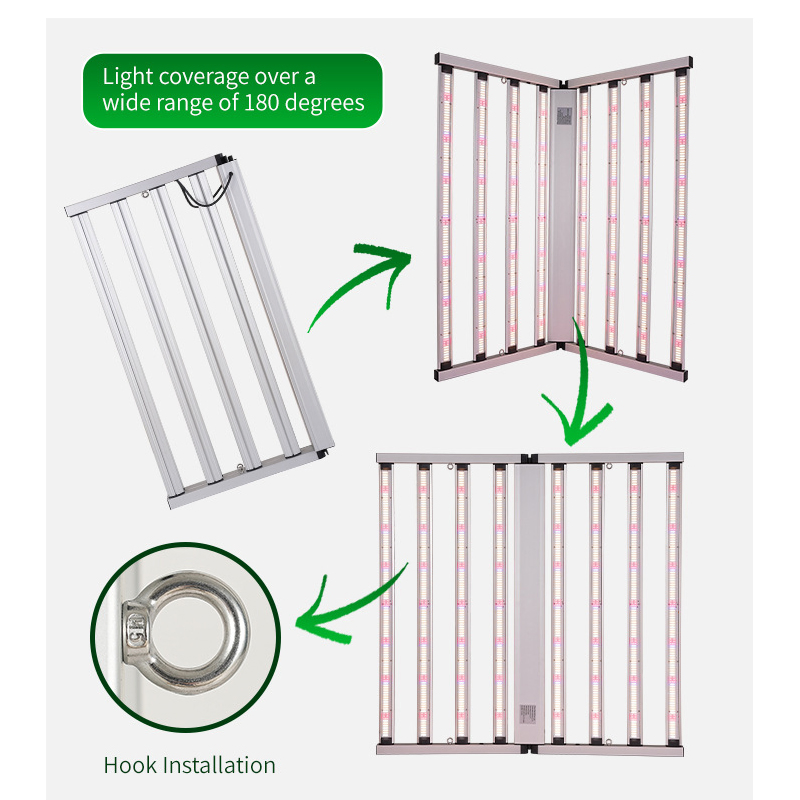 Light coverage over a wide range of 180 degrees

M5

Hook Installation