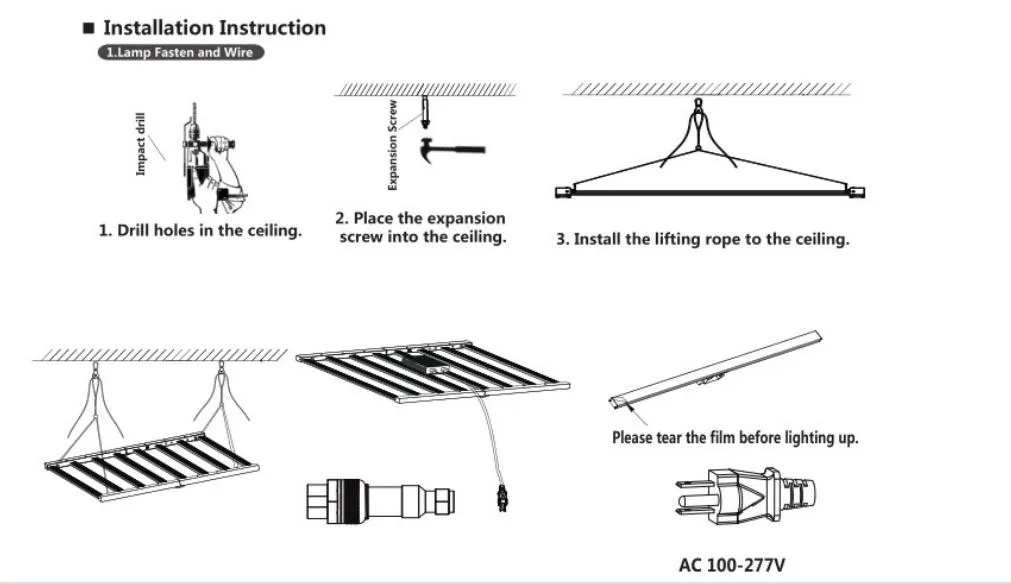 ■ Installation Instruction

1.Lamp Fasten and Wire

Impact drill

1. Drill holes in the ceiling.

Expansion Screw

2. Place the expansion screw into the ceiling.

3. Install the lifting rope to the ceiling.

Please tear the film before lighting up.

AC 100-277V