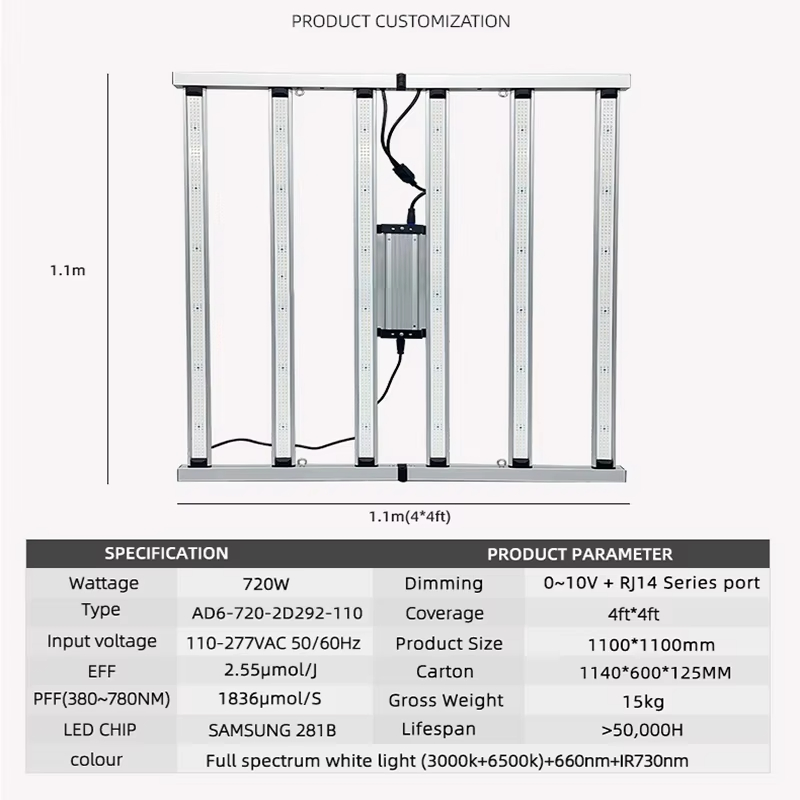 PRODUCT CUSTOMIZATION

1.1m

1.1m(4*4ft)

| SPECIFICATION | | PRODUCT PARAMETER | |
|---|---|---|---|
| Wattage | 720W | Dimming | 0~10V + RJ14 Series port |
| Type | AD6-720-2D292-110 | Coverage | 4ft*4ft |
| Input voltage | 110-277VAC 50/60Hz | Product Size | 1100*1100mm |
| EFF | 2.55μmol/J | Carton | 1140*600*125MM |
| PFF(380~780NM) | 1836μmol/S | Gross Weight | 15kg |
| LED CHIP | SAMSUNG 281B | Lifespan | >50,000H |
| colour | Full spectrum white light (3000k+6500k)+660nm+IR730nm | | |