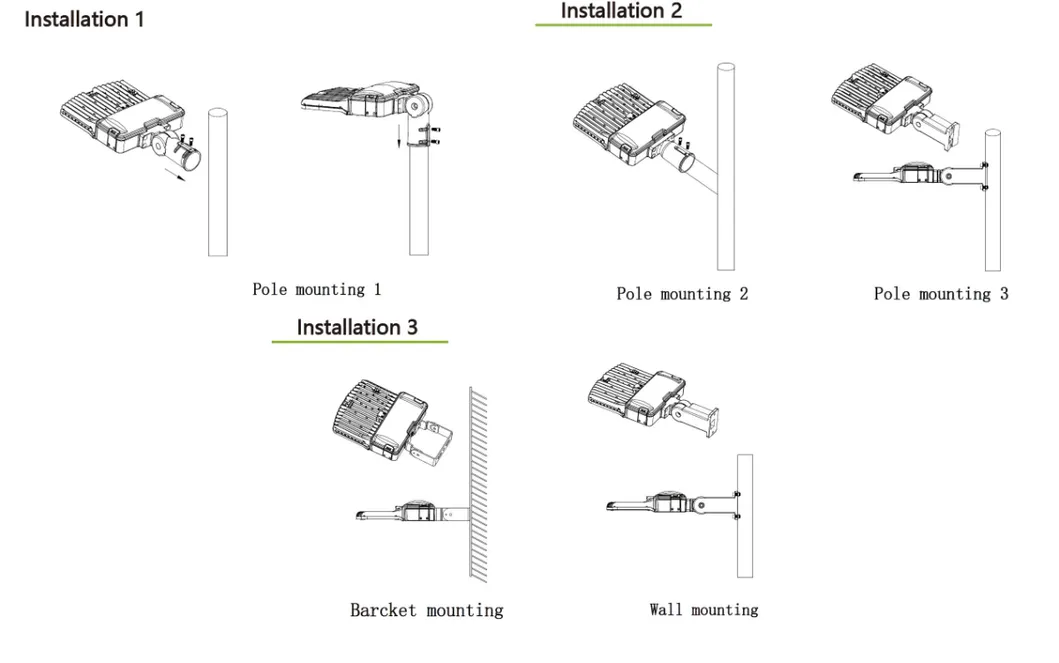 Installation 1

Installation 2

Pole mounting 1

Pole mounting 2

Pole mounting 3

Installation 3

Barcket mounting

Wall mounting