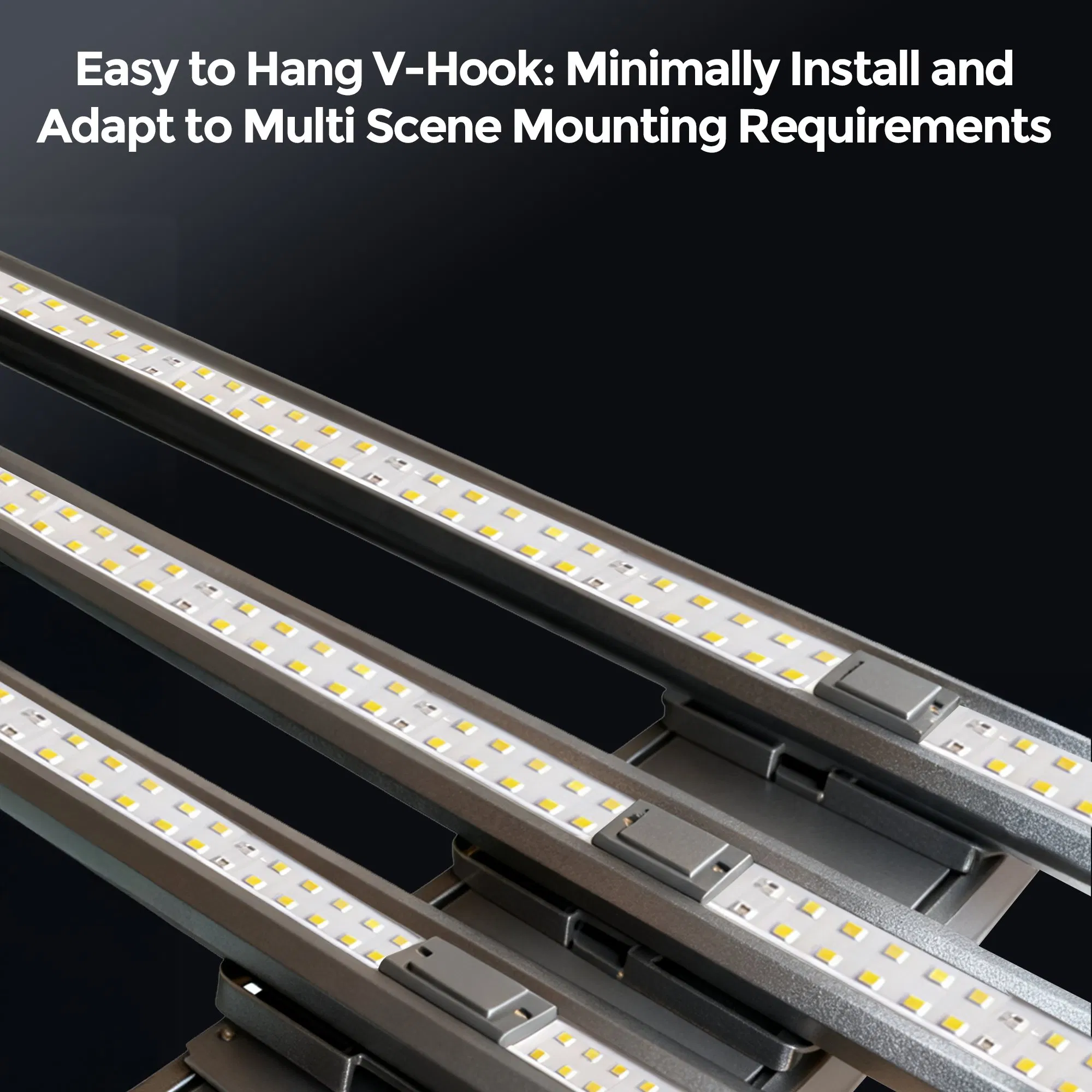 Easy to Hang V-Hook: Minimally Install and Adapt to Multi Scene Mounting Requirements