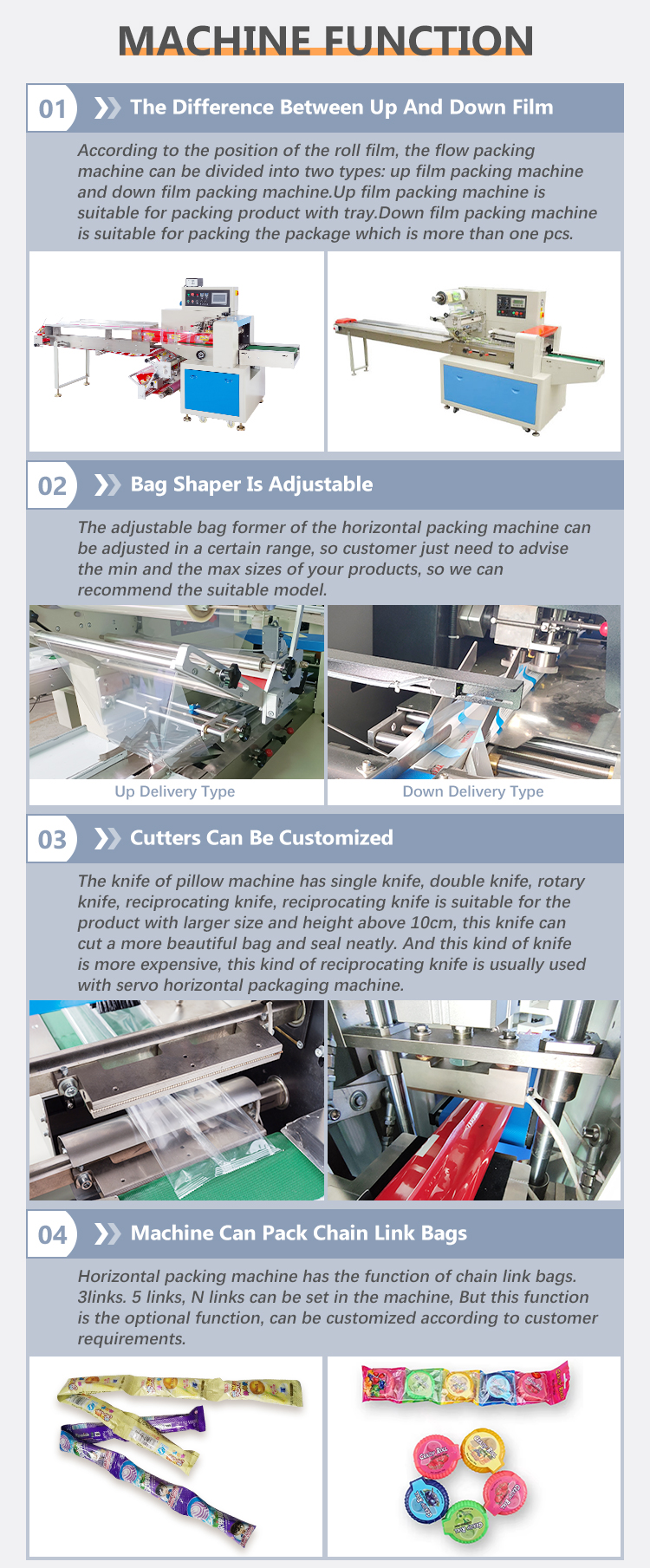 MACHINE FUNCTION

01 The Difference Between Up And Down Film

According to the position of the roll film, the flow packing machine can be divided into two types: up film packing machine and down film packing machine.Up film packing machine is suitable for packing product with tray.Down film packing machine is suitable for packing the package which is more than one pcs.

02 Bag Shaper Is Adjustable

The adjustable bag former of the horizontal packing machine can be adjusted in a certain range, so customer just need to advise the min and the max sizes of your products, so we can recommend the suitable model.

Up Delivery Type

Down Delivery Type

03 Cutters Can Be Customized

The knife of pillow machine has single knife, double knife, rotary knife, reciprocating knife, reciprocating knife is suitable for the product with larger size and height above 10cm, this knife can cut a more beautiful bag and seal neatly. And this kind of knife is more expensive, this kind of reciprocating knife is usually used with servo horizontal packaging machine.

04 Machine Can Pack Chain Link Bags

Horizontal packing machine has the function of chain link bags. 3links. 5 links, N links can be set in the machine, But this function is the optional function, can be customized according to customer requirements.