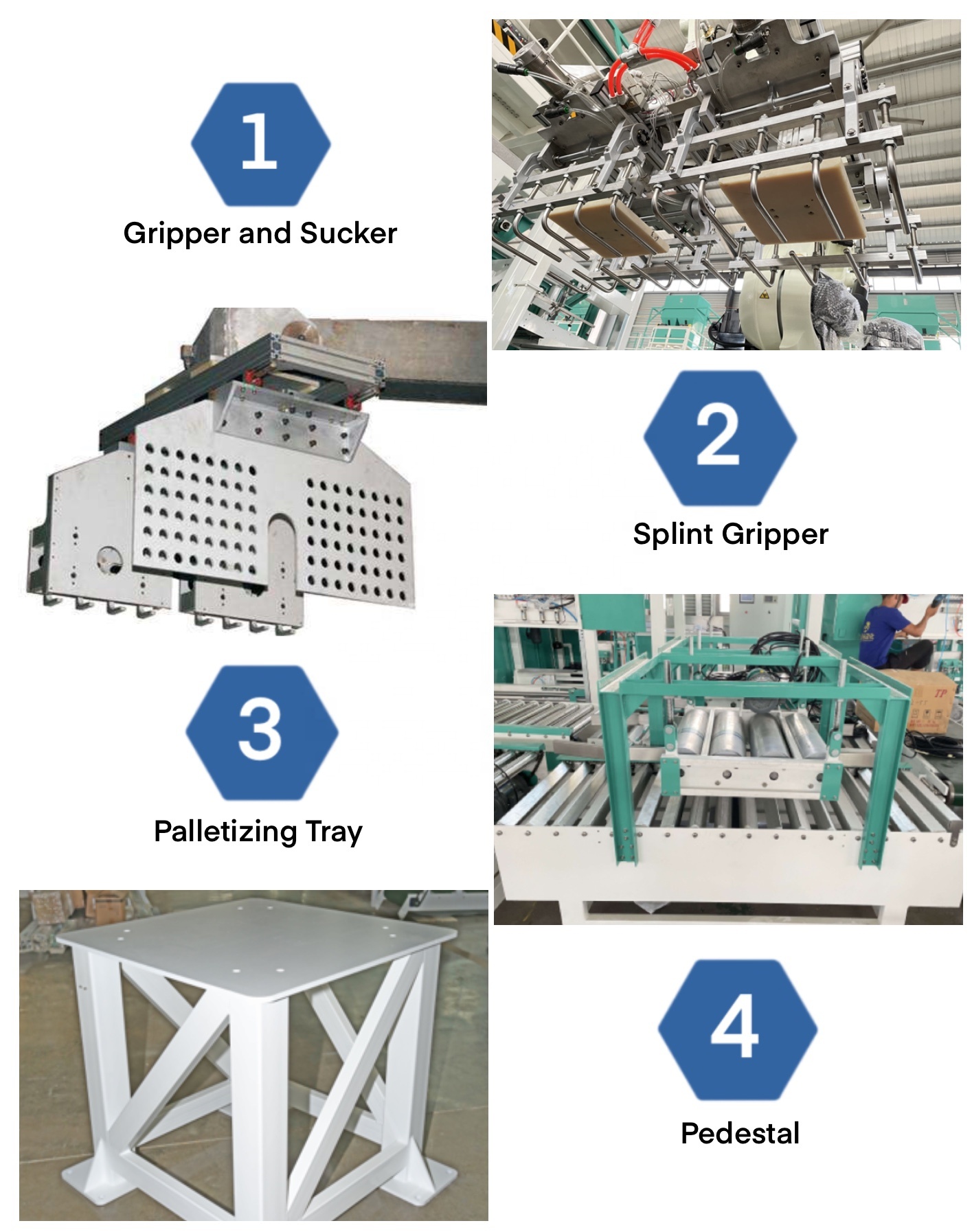 1
Gripper and Sucker

2
Splint Gripper

3
Palletizing Tray

4
Pedestal