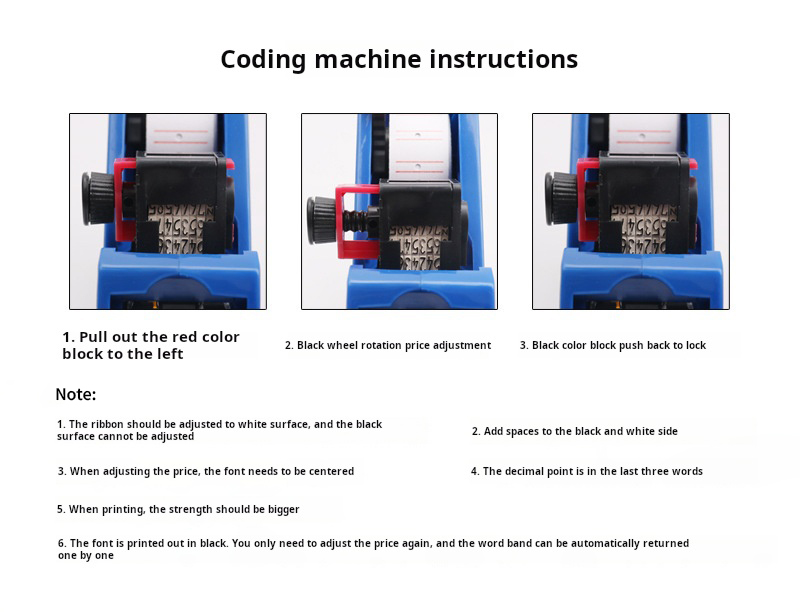 Coding machine instructions

1. Pull out the red color block to the left

2. Black wheel rotation price adjustment

3. Black color block push back to lock

Note:

1. The ribbon should be adjusted to white surface, and the black surface cannot be adjusted

2. Add spaces to the black and white side

3. When adjusting the price, the font needs to be centered

4. The decimal point is in the last three words

5. When printing, the strength should be bigger

6. The font is printed out in black. You only need to adjust the price again, and the word band can be automatically returned one by one