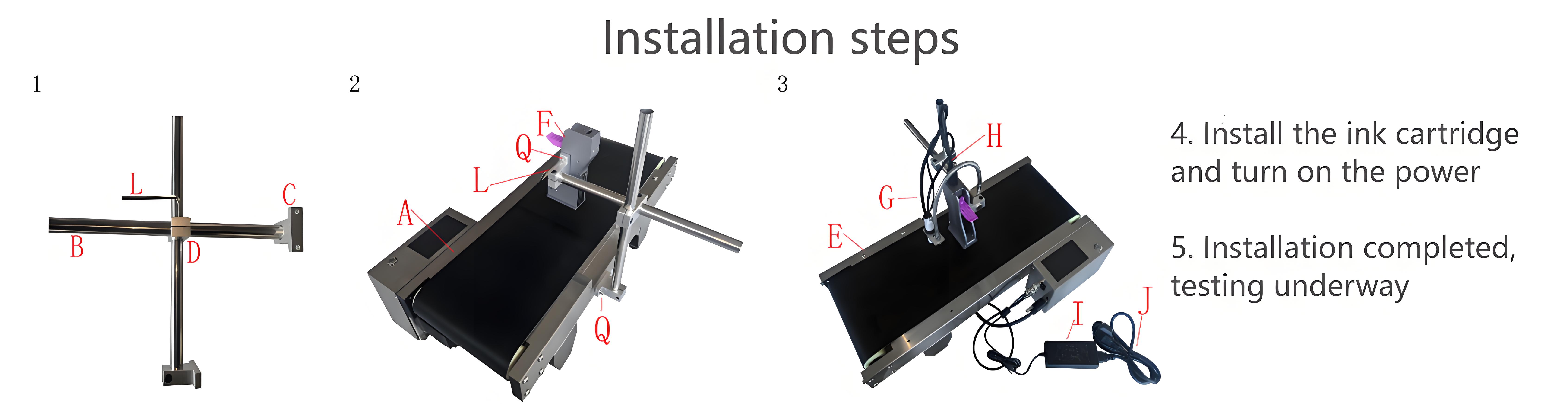 Installation steps

1

L
C
B
D

2

F
Q
L
A
Q

3

H
G
E
I
J

4. Install the ink cartridge and turn on the power

5. Installation completed, testing underway