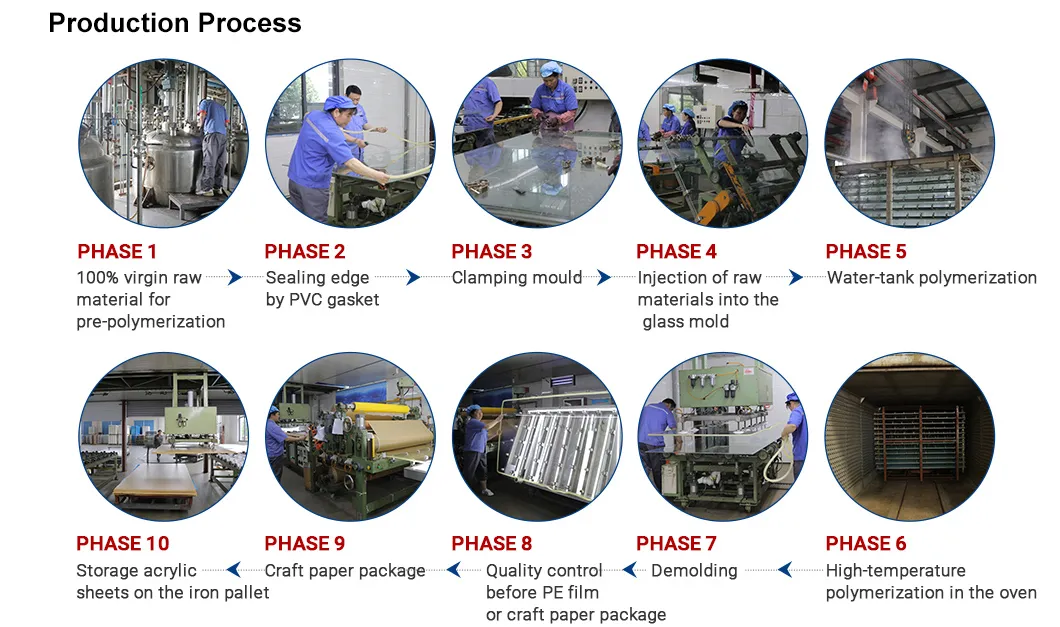 Production Process

PHASE 1
100% virgin raw material for pre-polymerization

PHASE 2
Sealing edge by PVC gasket

PHASE 3
Clamping mould

PHASE 4
Injection of raw materials into the glass mold

PHASE 5
Water-tank polymerization

PHASE 6
High-temperature polymerization in the oven

PHASE 7
Demolding

PHASE 8
Quality control before PE film or craft paper package

PHASE 9
Craft paper package

PHASE 10
Storage acrylic sheets on the iron pallet