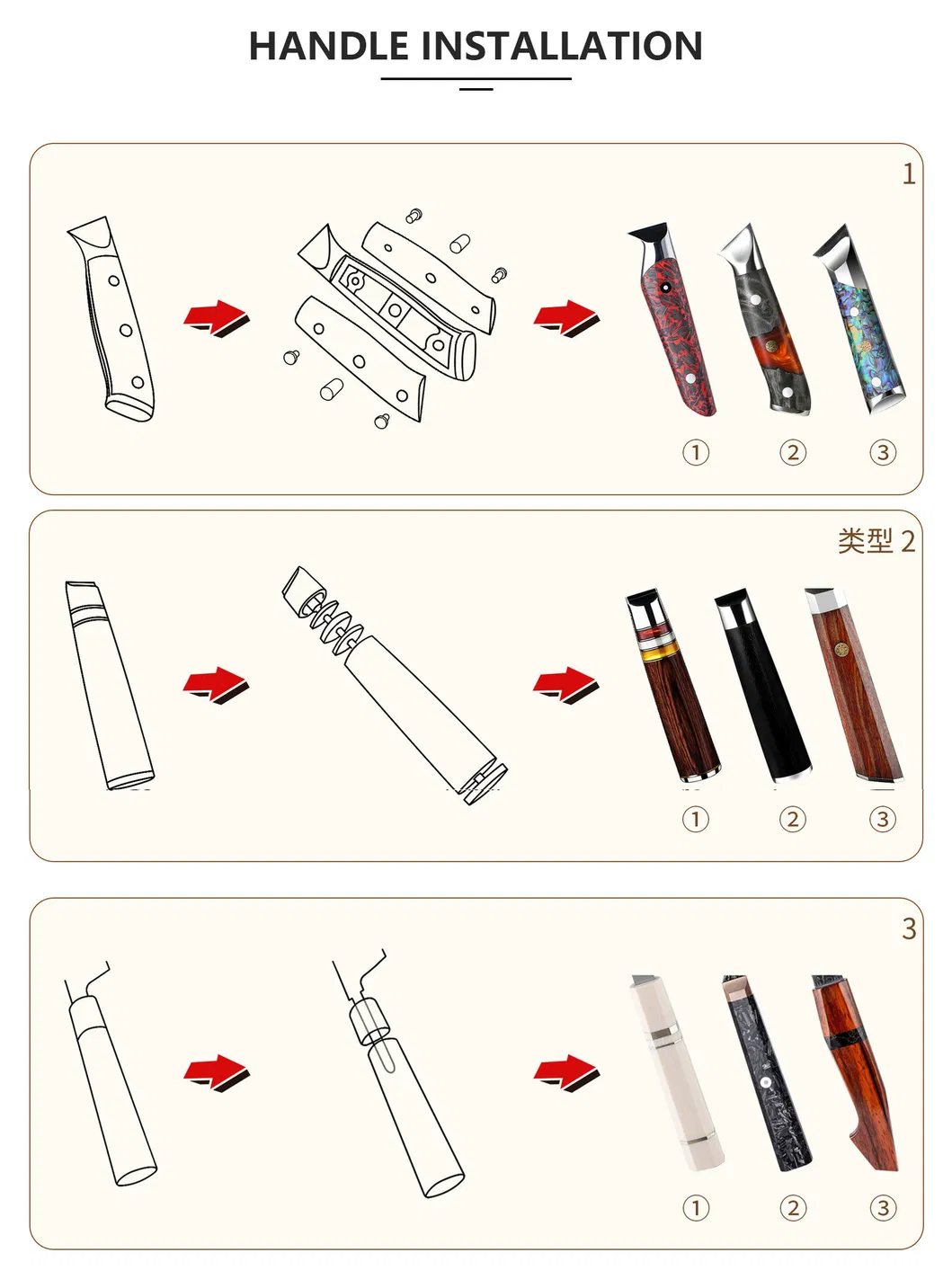 HANDLE INSTALLATION

1

① ② ③

类型 2

① ② ③

3

① ② ③