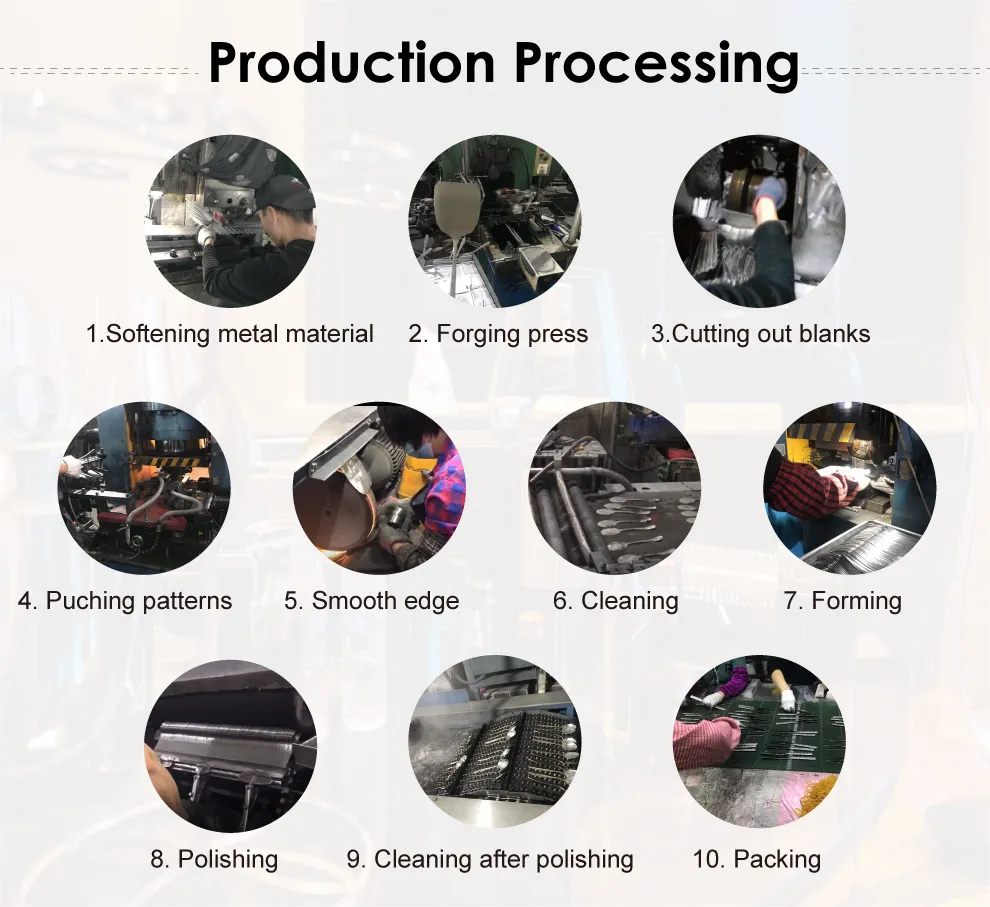 Production Processing

1.Softening metal material

2. Forging press

3.Cutting out blanks

4. Puching patterns

5. Smooth edge

6. Cleaning

7. Forming

8. Polishing

9. Cleaning after polishing

10. Packing