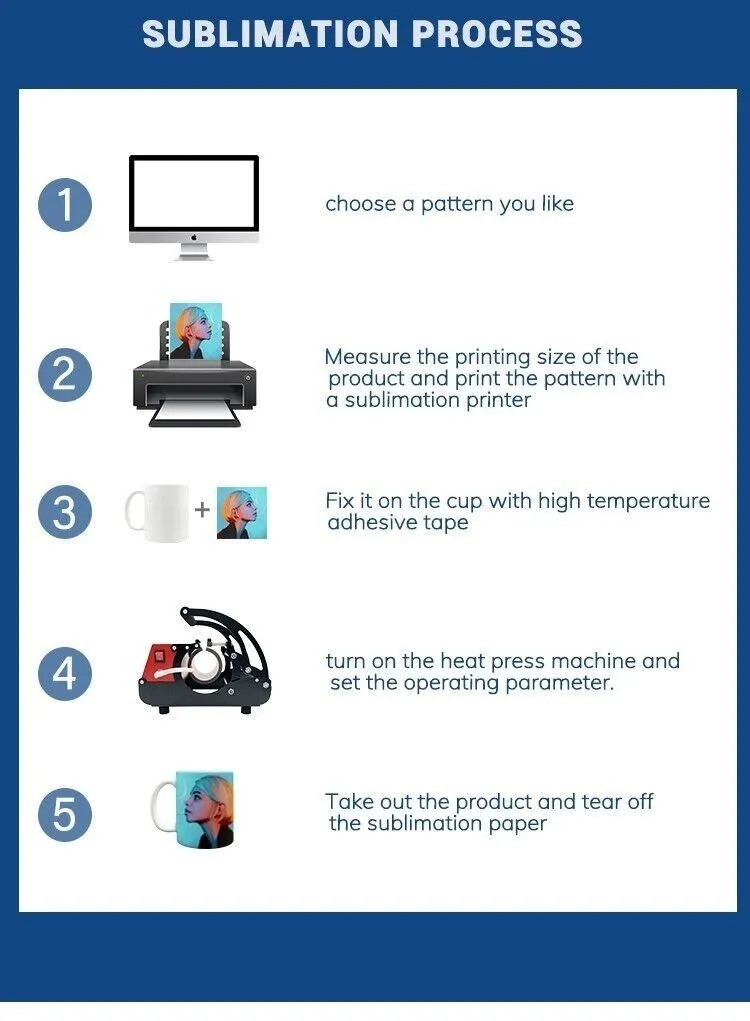 SUBLIMATION PROCESS

1 choose a pattern you like

2 Measure the printing size of the product and print the pattern with a sublimation printer

3 + Fix it on the cup with high temperature adhesive tape

4 turn on the heat press machine and set the operating parameter.

5 Take out the product and tear off the sublimation paper