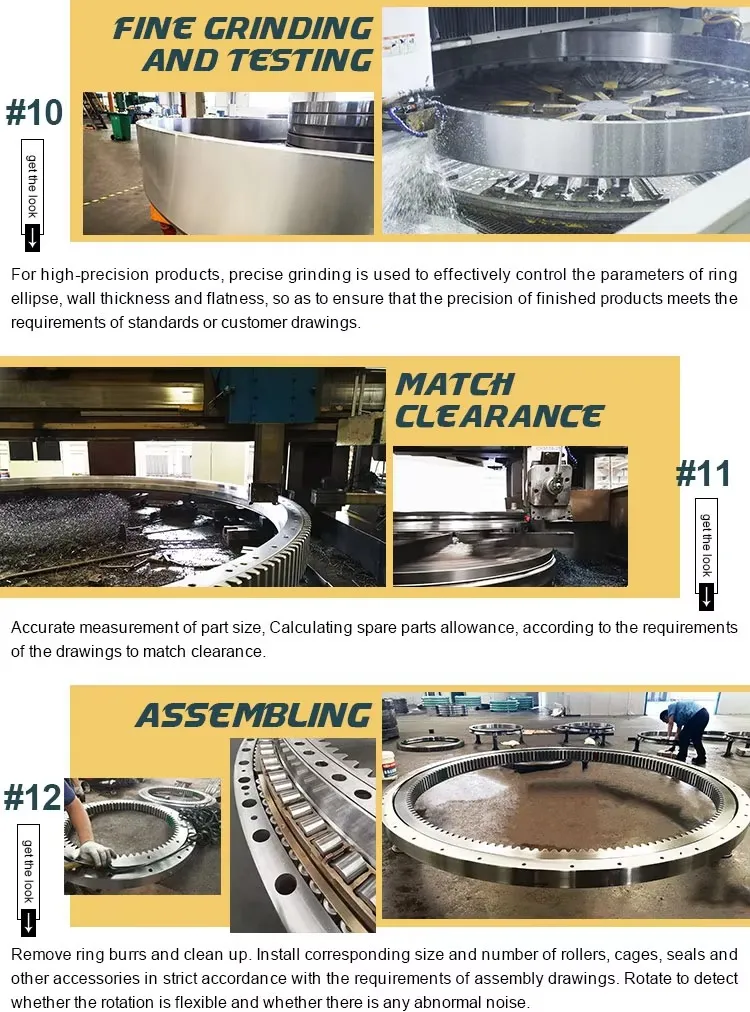 FINE GRINDING AND TESTING

#10

get the look

For high-precision products, precise grinding is used to effectively control the parameters of ring ellipse, wall thickness and flatness, so as to ensure that the precision of finished products meets the requirements of standards or customer drawings.

MATCH CLEARANCE

#11

get the look

Accurate measurement of part size, Calculating spare parts allowance, according to the requirements of the drawings to match clearance.

ASSEMBLING

#12

get the look

Remove ring burrs and clean up. Install corresponding size and number of rollers, cages, seals and other accessories in strict accordance with the requirements of assembly drawings. Rotate to detect whether the rotation is flexible and whether there is any abnormal noise.