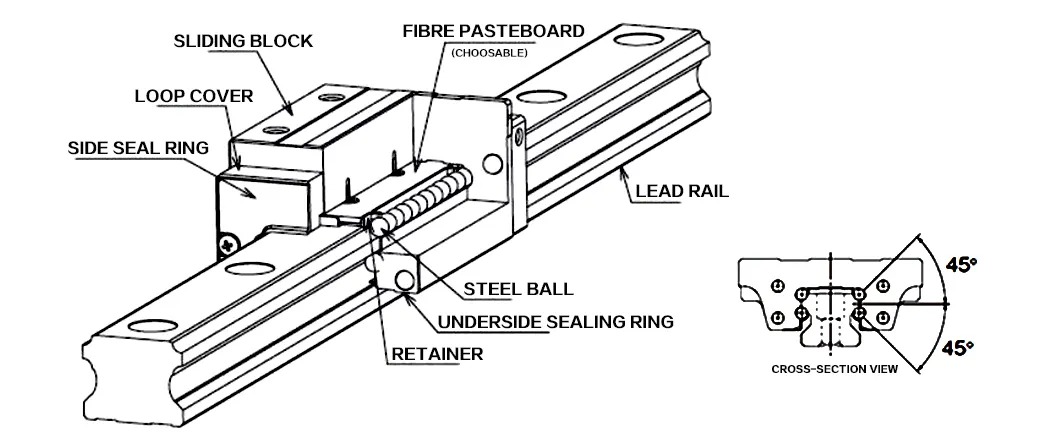 SLIDING BLOCK
FIBRE PASTEBOARD
(CHOOSABLE)
LOOP COVER
SIDE SEAL RING
LEAD RAIL
STEEL BALL
UNDERSIDE SEALING RING
RETAINER
45°
45°
CROSS-SECTION VIEW