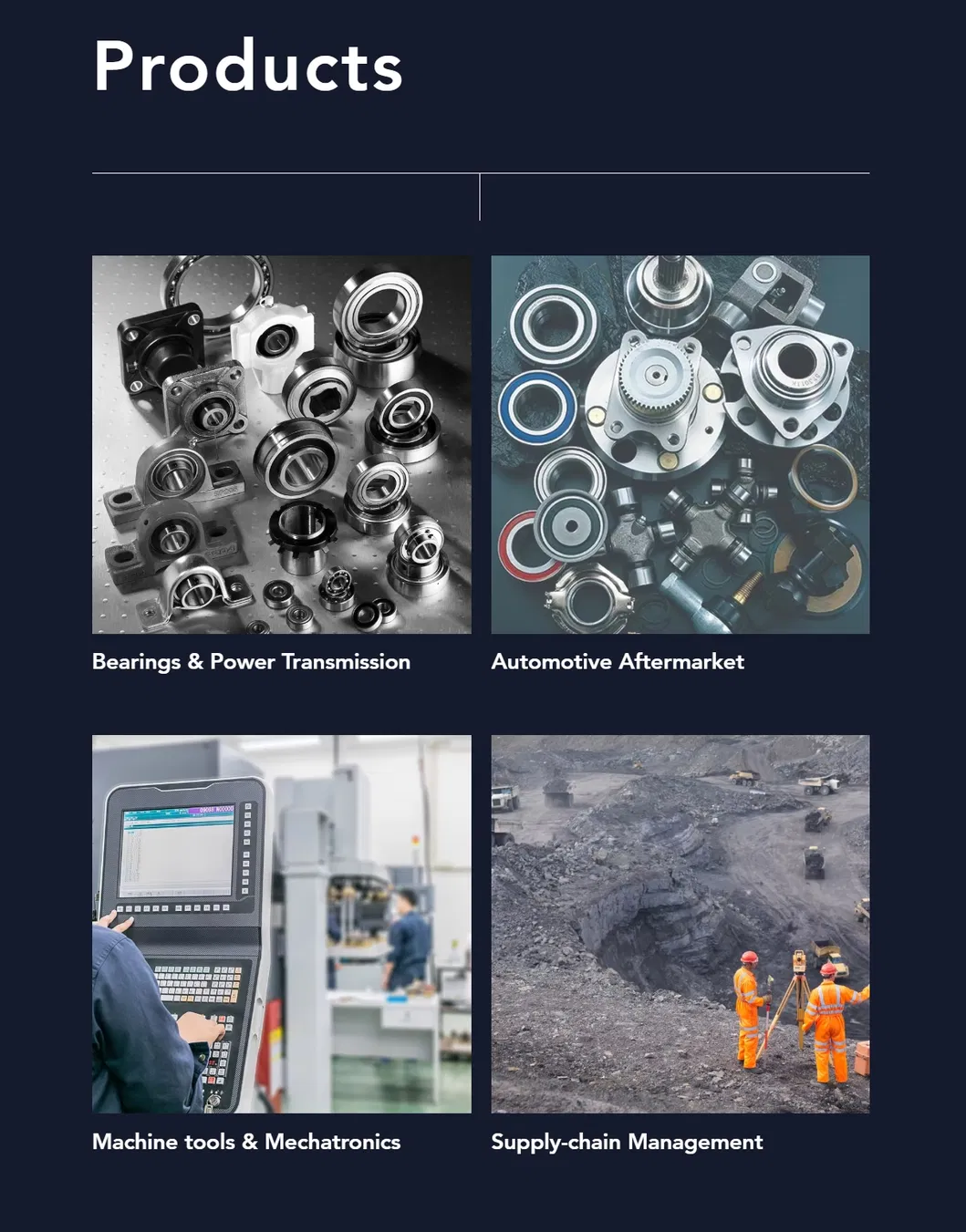 Products

Bearings & Power Transmission

Automotive Aftermarket

Machine tools & Mechatronics

Supply-chain Management