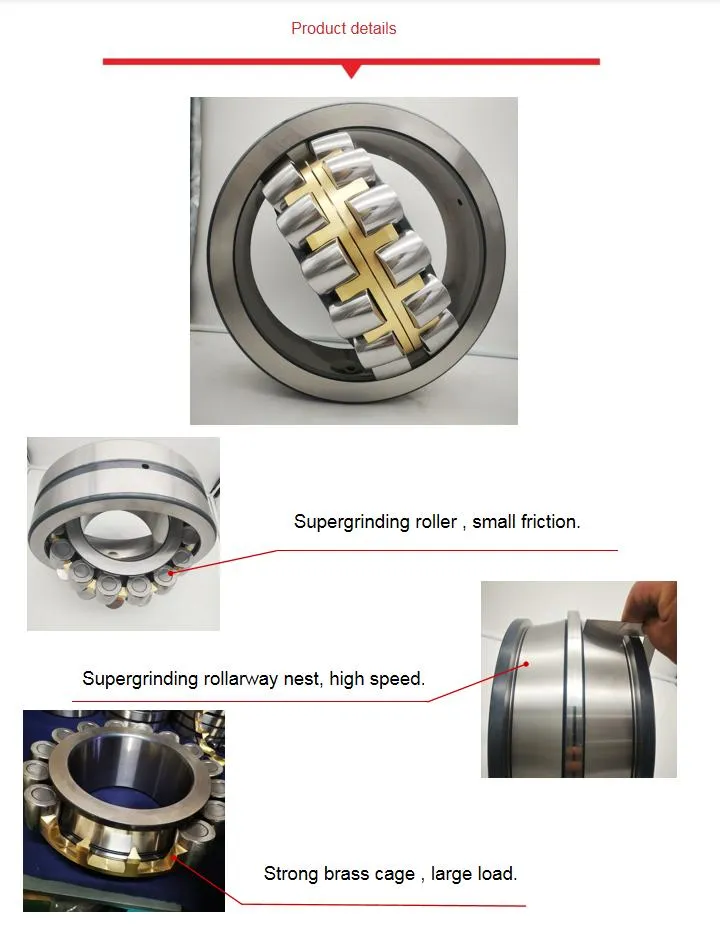 Product details

Supergrinding roller , small friction.

Supergrinding rollarway nest, high speed.

Strong brass cage , large load.