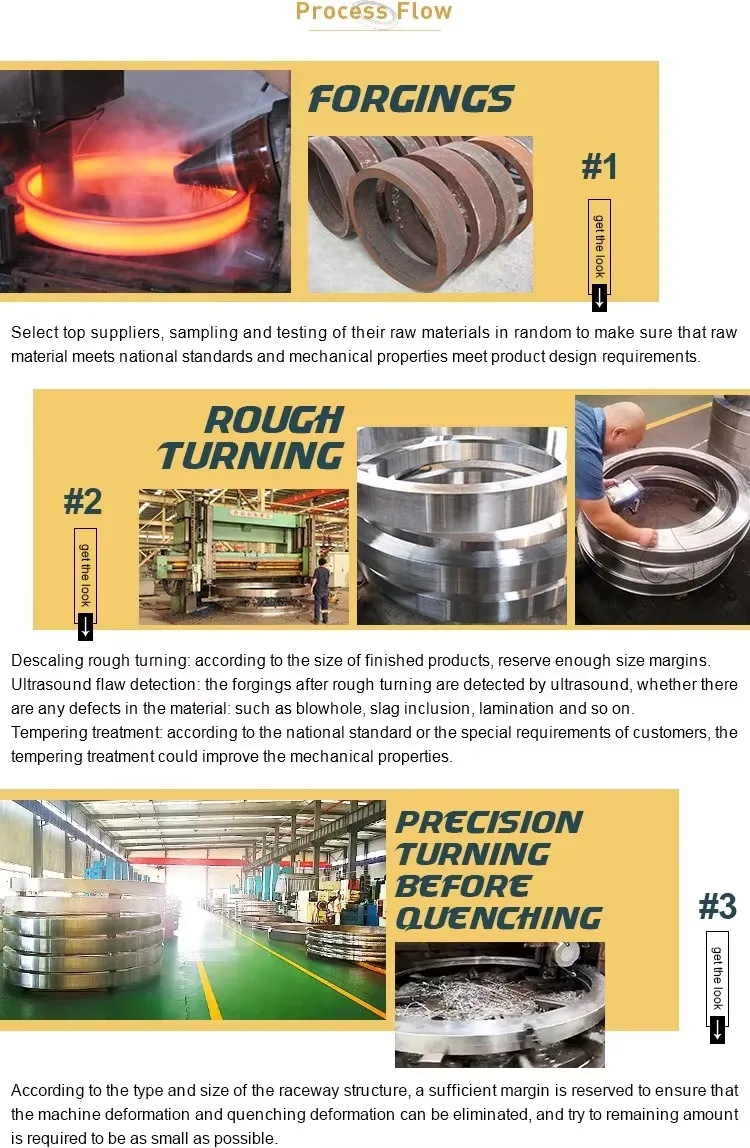 Process Flow

FORGINGS

#1

get the look

Select top suppliers, sampling and testing of their raw materials in random to make sure that raw material meets national standards and mechanical properties meet product design requirements.

ROUGH TURNING

#2

get the look

Descaling rough turning: according to the size of finished products, reserve enough size margins.
Ultrasound flaw detection: the forgings after rough turning are detected by ultrasound, whether there are any defects in the material: such as blowhole, slag inclusion, lamination and so on.
Tempering treatment: according to the national standard or the special requirements of customers, the tempering treatment could improve the mechanical properties.

PRECISION TURNING BEFORE QUENCHING

#3

get the look

According to the type and size of the raceway structure, a sufficient margin is reserved to ensure that the machine deformation and quenching deformation can be eliminated, and try to remaining amount is required to be as small as possible.