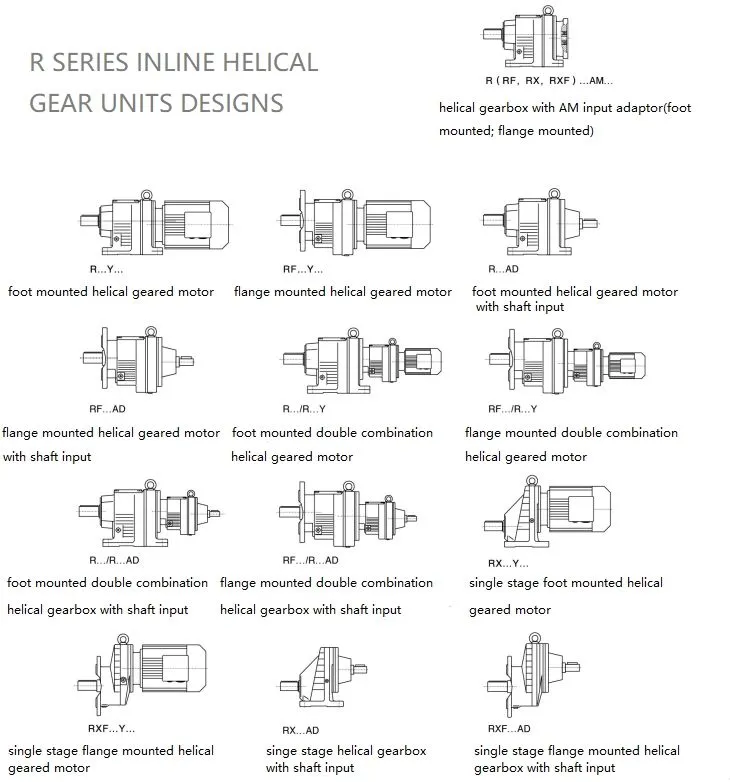 R SERIES INLINE HELICAL GEAR UNITS DESIGNS

R ( RF, RX, RXF ) ...AM...

helical gearbox with AM input adaptor(foot mounted; flange mounted)

R...Y...

foot mounted helical geared motor

RF...Y...

flange mounted helical geared motor

R...AD

foot mounted helical geared motor with shaft input

RF...AD

flange mounted helical geared motor with shaft input

R.../R...Y

foot mounted double combination helical geared motor

RF.../R...Y

flange mounted double combination helical geared motor

R.../R...AD

foot mounted double combination helical gearbox with shaft input

RF.../R...AD

flange mounted double combination helical gearbox with shaft input

RX...Y...

single stage foot mounted helical geared motor

RXF...Y...

single stage flange mounted helical geared motor

RX...AD

singe stage helical gearbox with shaft input

RXF...AD

single stage flange mounted helical gearbox with shaft input