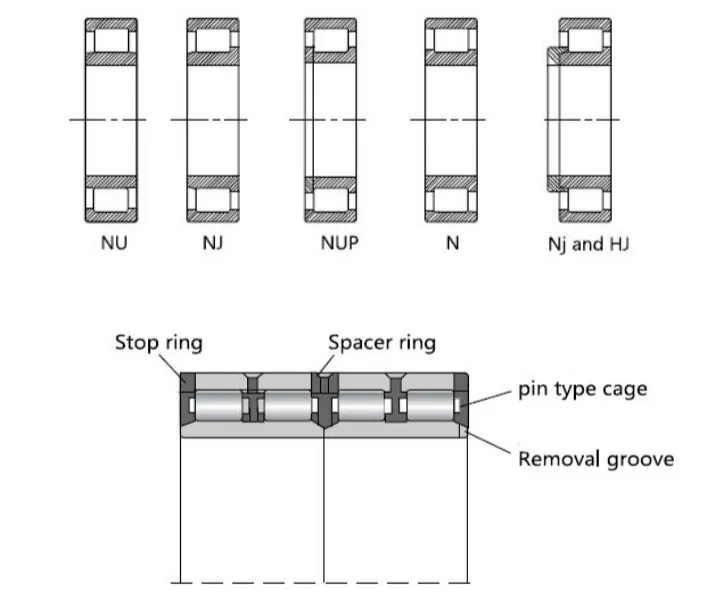 NU NJ NUP N Nj and HJ

Stop ring
Spacer ring
pin type cage
Removal groove