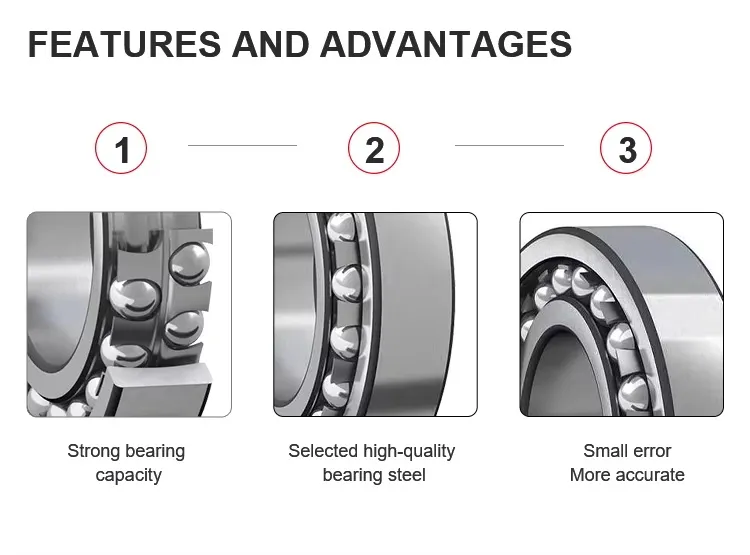 FEATURES AND ADVANTAGES

1

2

3

Strong bearing capacity

Selected high-quality bearing steel

Small error
More accurate