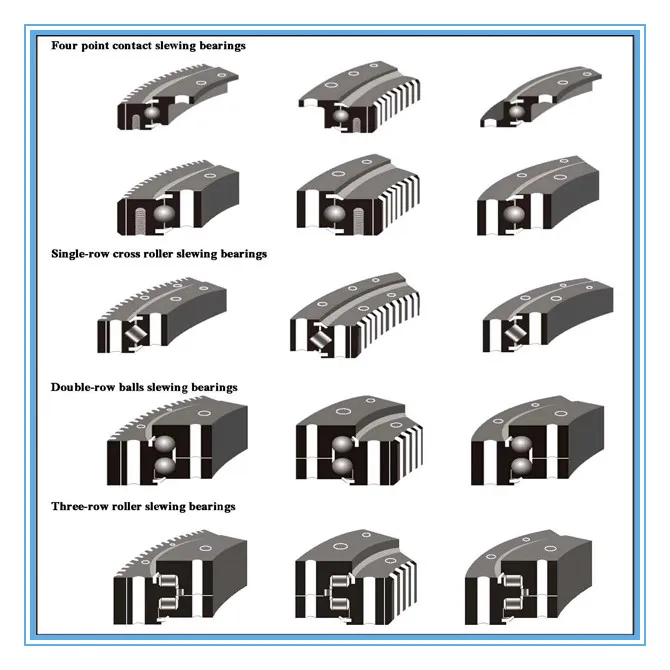 Four point contact slewing bearings

Single-row cross roller slewing bearings

Double-row balls slewing bearings

Three-row roller slewing bearings