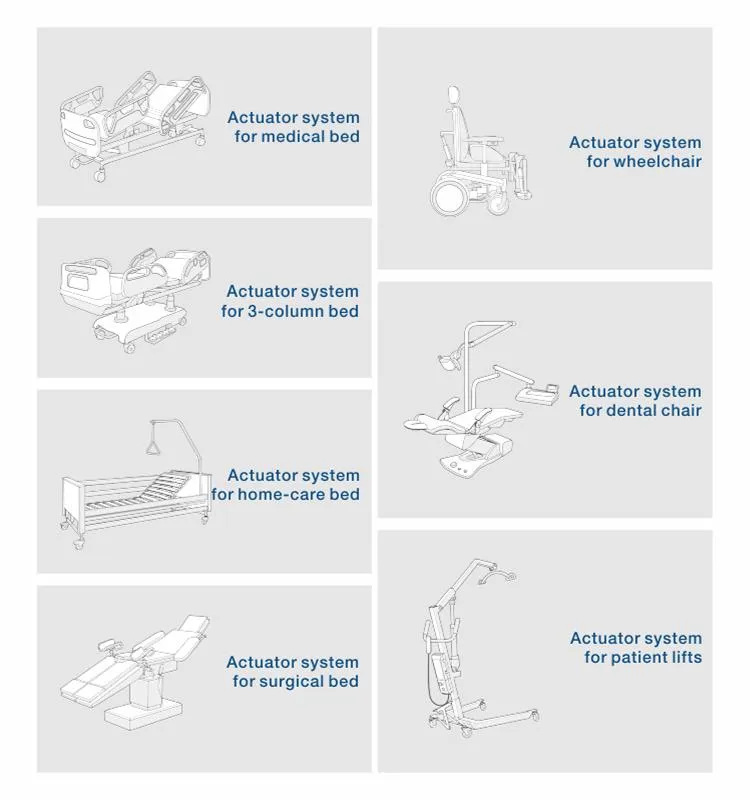 Actuator system for medical bed

Actuator system for 3-column bed

Actuator system for home-care bed

Actuator system for surgical bed

Actuator system for wheelchair

Actuator system for dental chair

Actuator system for patient lifts