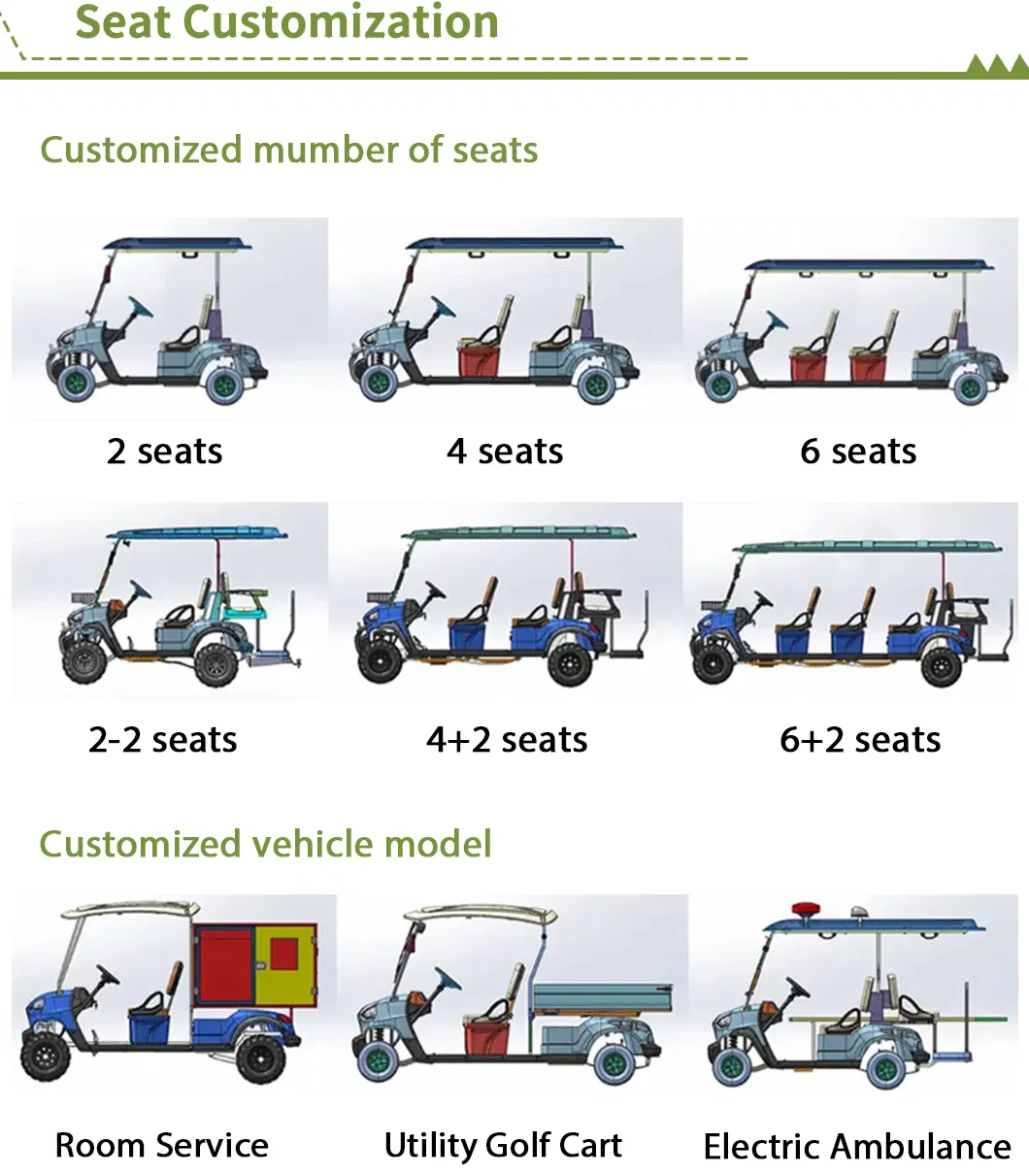 Seat Customization

Customized mumber of seats

2 seats

4 seats

6 seats

2-2 seats

4+2 seats

6+2 seats

Customized vehicle model

Room Service

Utility Golf Cart

Electric Ambulance