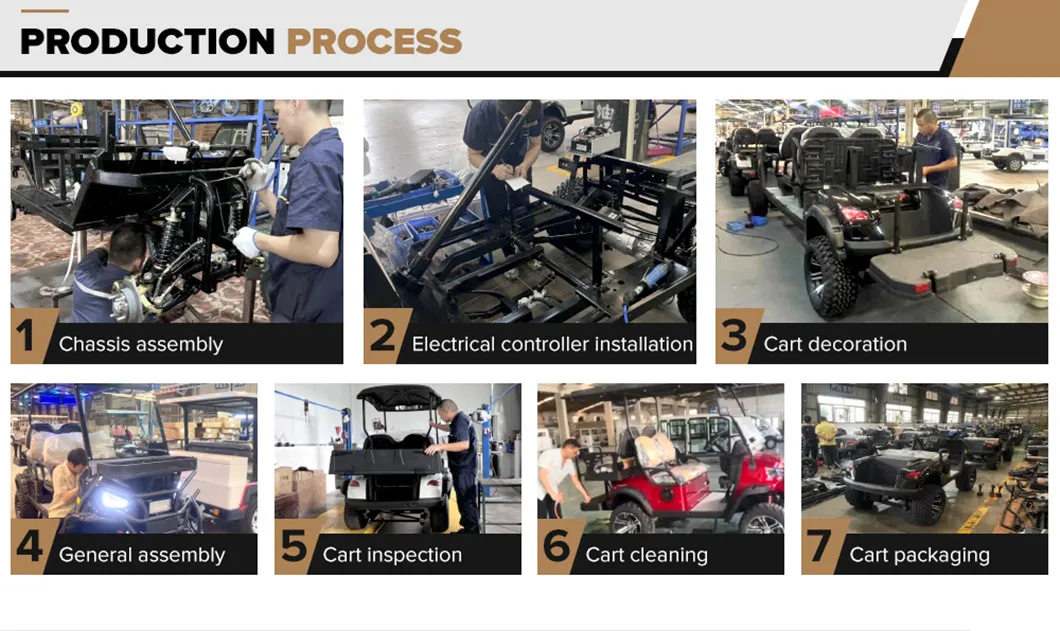 PRODUCTION PROCESS

1 Chassis assembly

2 Electrical controller installation

3 Cart decoration

4 General assembly

5 Cart inspection

6 Cart cleaning

7 Cart packaging