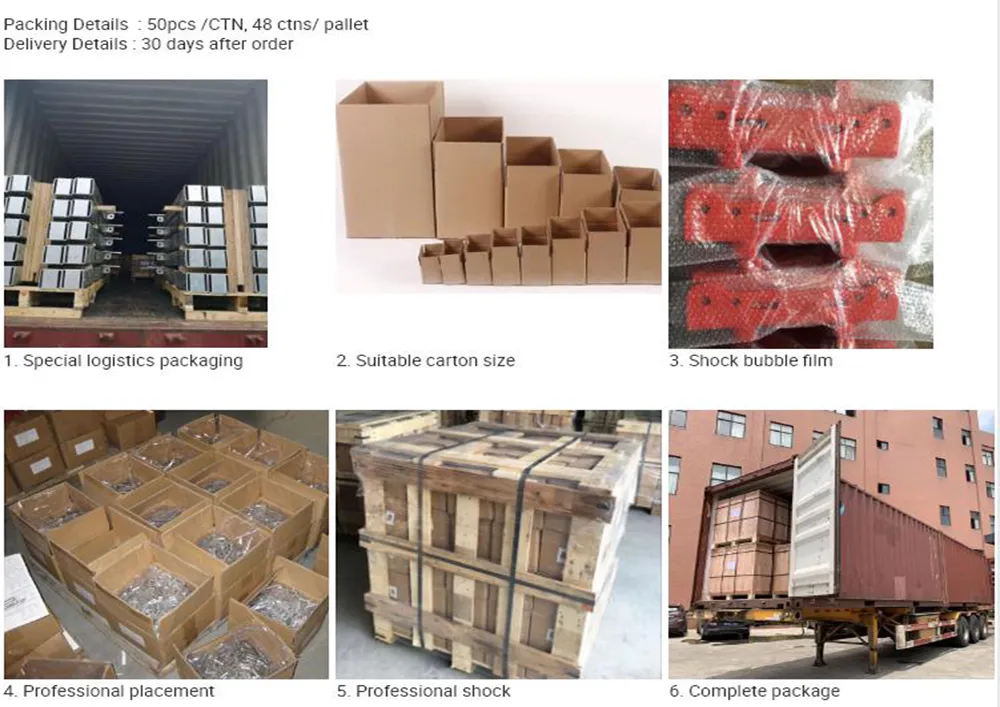 Packing Details : 50pcs /CTN, 48 ctns/ pallet
Delivery Details : 30 days after order

1. Special logistics packaging

2. Suitable carton size

3. Shock bubble film

4. Professional placement

5. Professional shock

6. Complete package